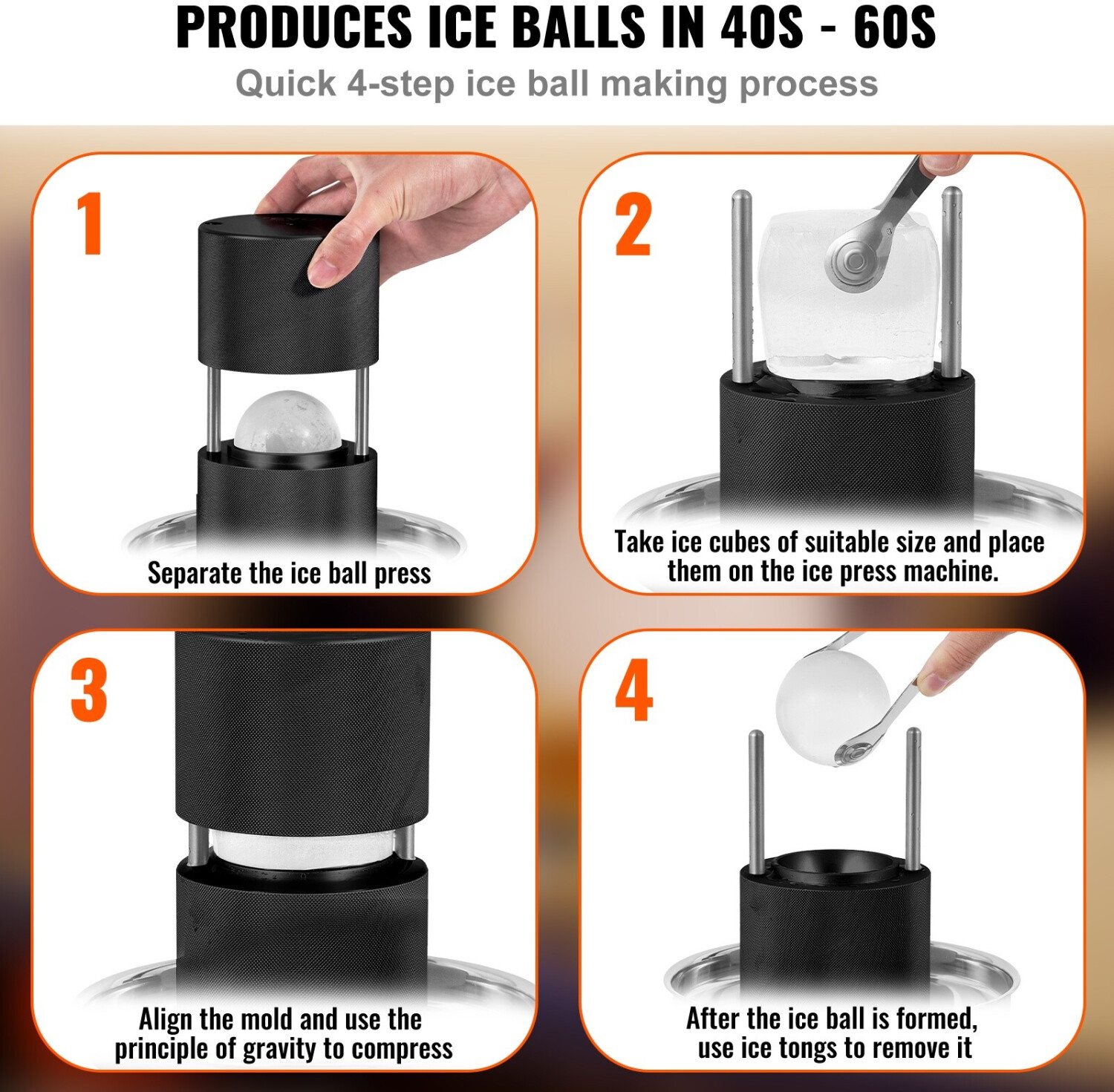 PRODUCES ICE BALLS IN 40S - 60S

Quick 4-step ice ball making process

1

Separate the ice ball press

2

Take ice cubes of suitable size and place them on the ice press machine.

3

Align the mold and use the principle of gravity to compress

4

After the ice ball is formed, use ice tongs to remove it