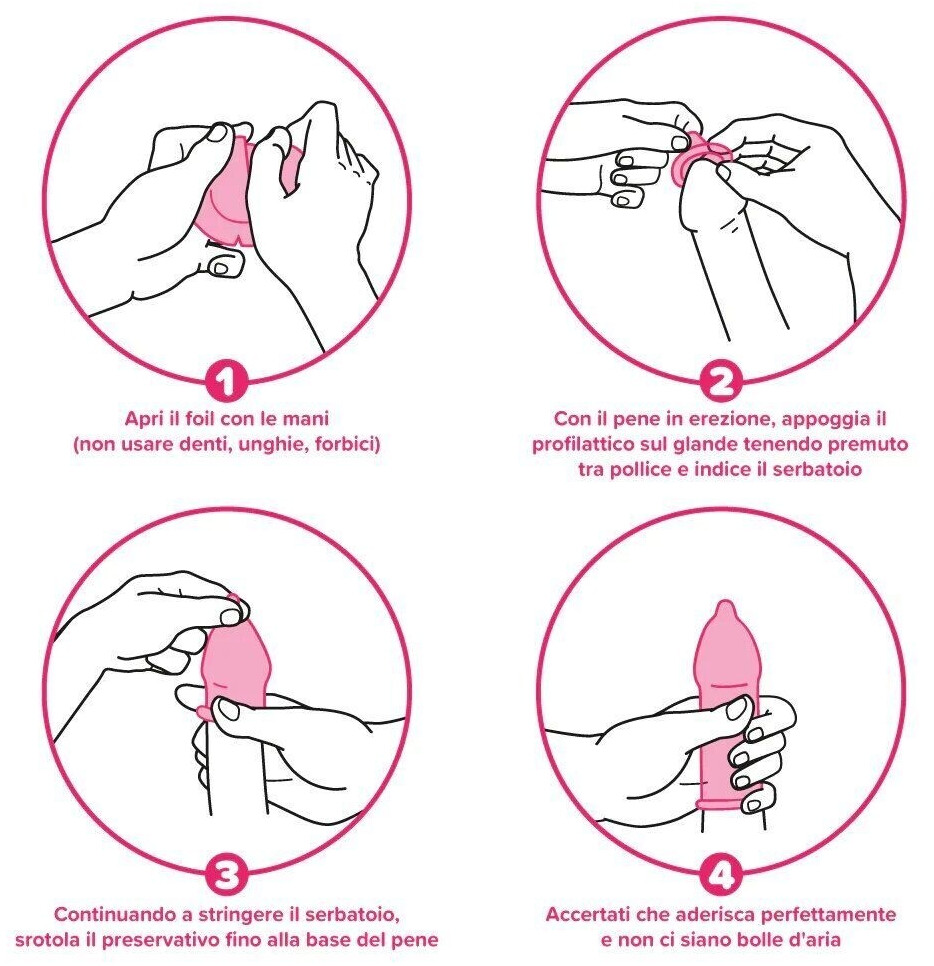 1

Apri il foil con le mani (non usare denti, unghie, forbici)

2

Con il pene in erezione, appoggia il profilattico sul glande tenendo premuto tra pollice e indice il serbatoio

3

Continuando a stringere il serbatoio, srotola il preservativo fino alla base del pene

4

Accertati che aderisca perfettamente e non ci siano bolle d'aria