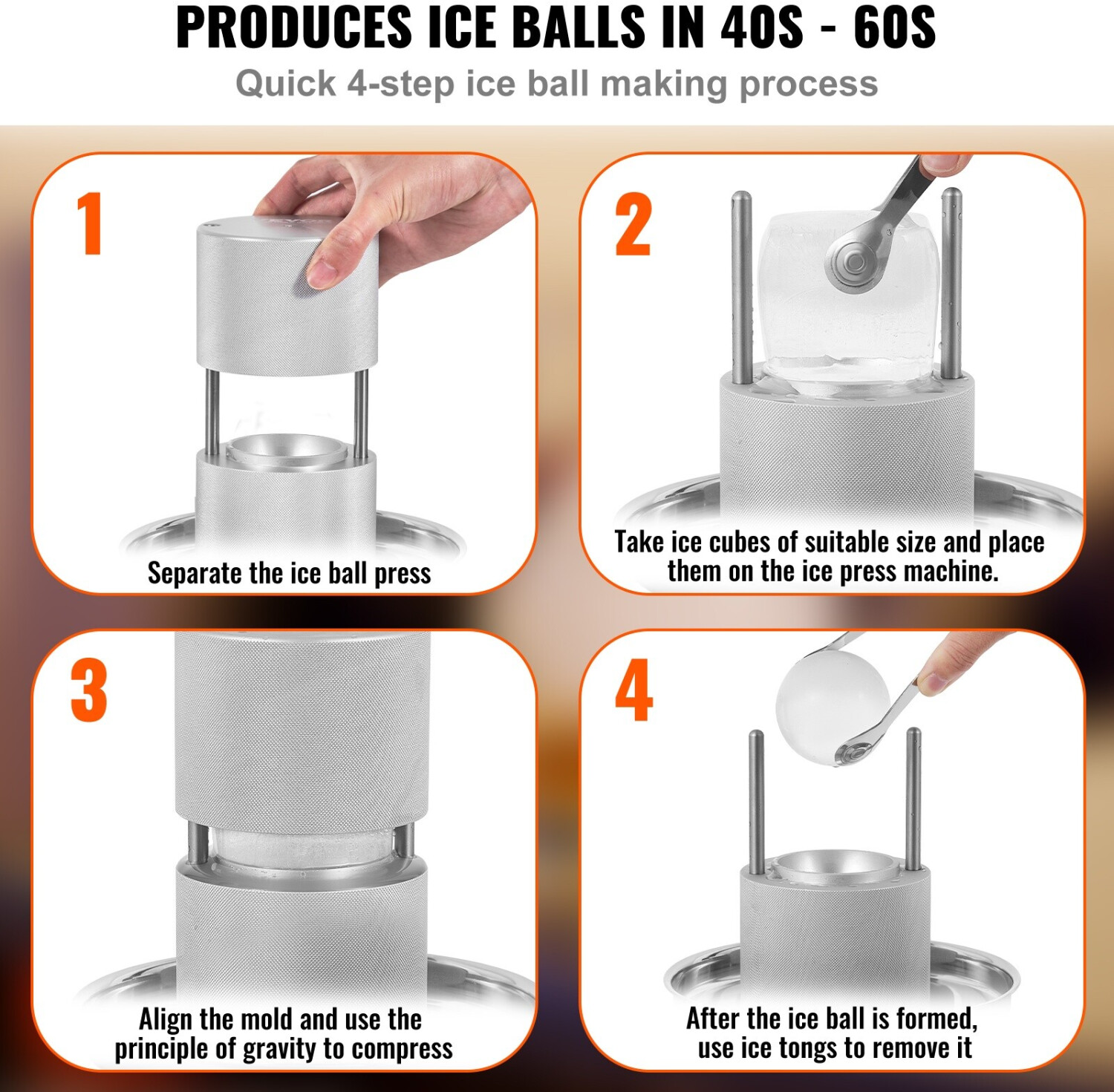 PRODUCES ICE BALLS IN 40S - 60S

Quick 4-step ice ball making process

1

Separate the ice ball press

2

Take ice cubes of suitable size and place them on the ice press machine.

3

Align the mold and use the principle of gravity to compress

4

After the ice ball is formed, use ice tongs to remove it