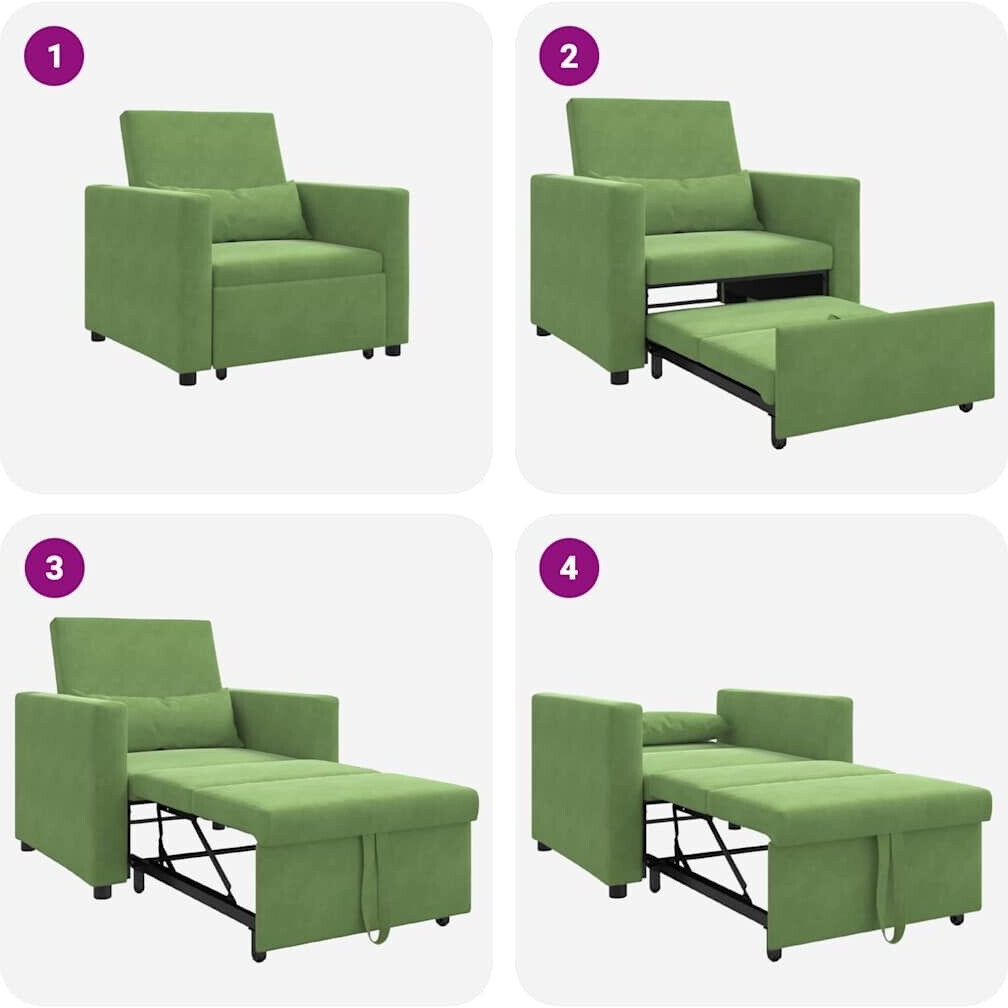 1

2

3

4