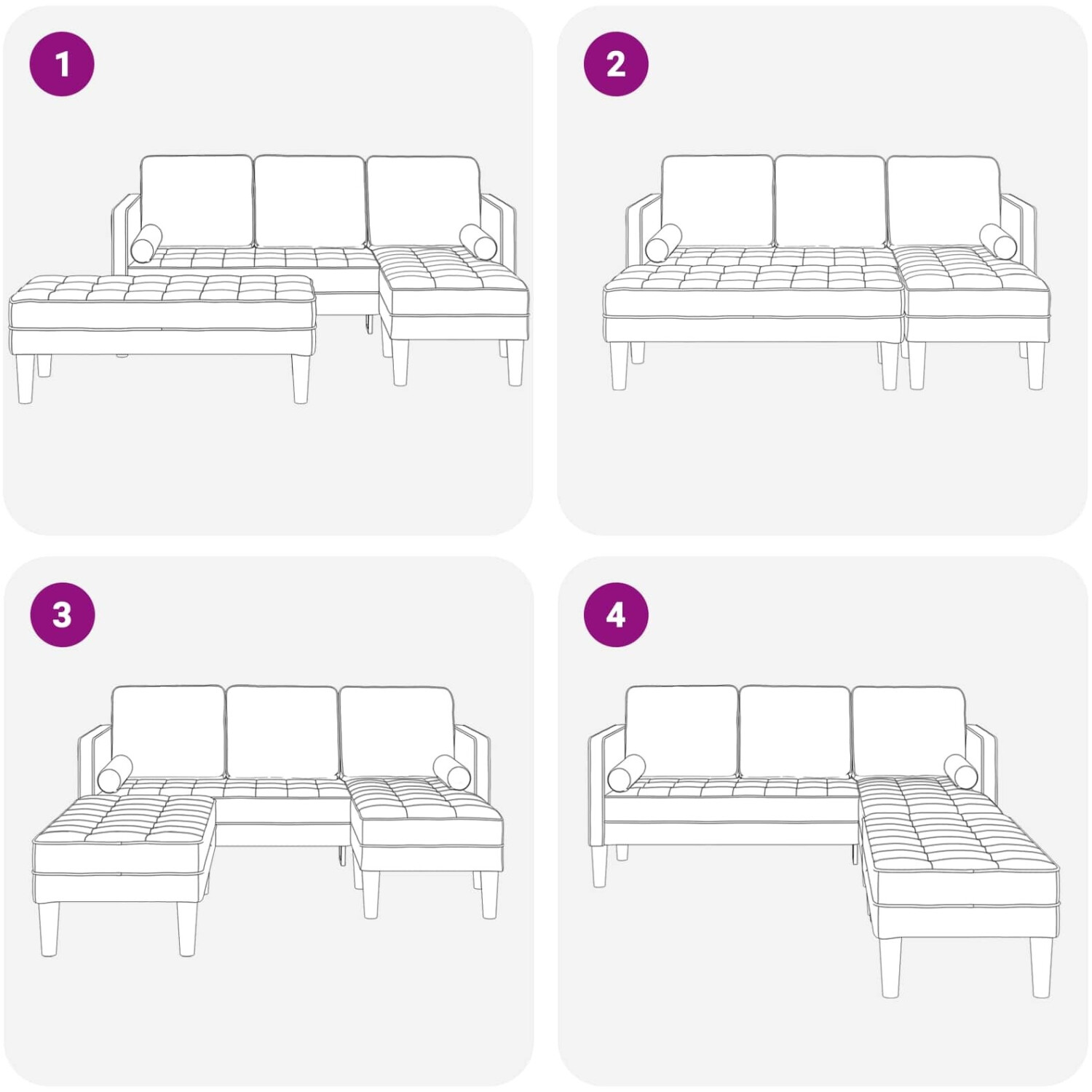 1

2

3

4