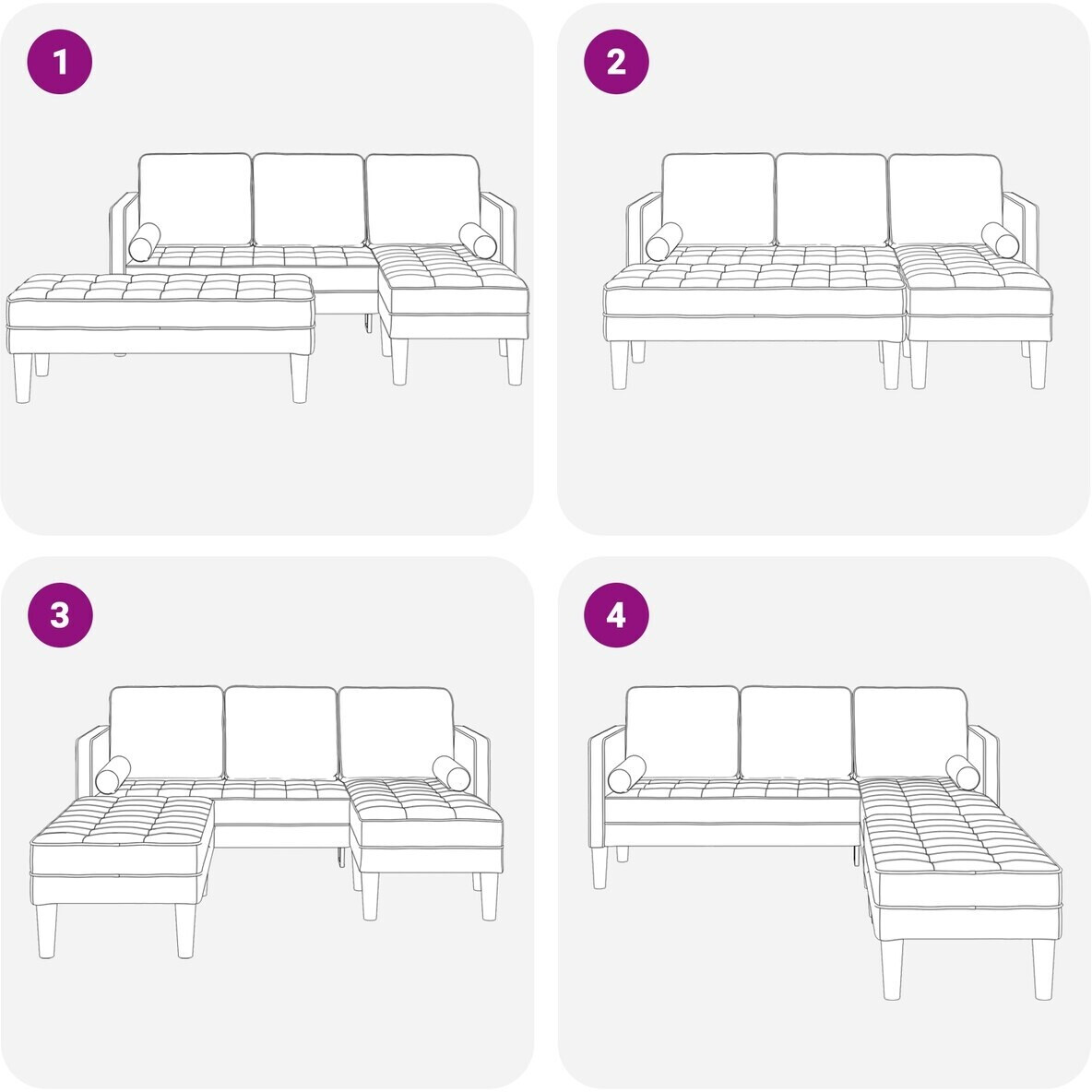 1

2

3

4