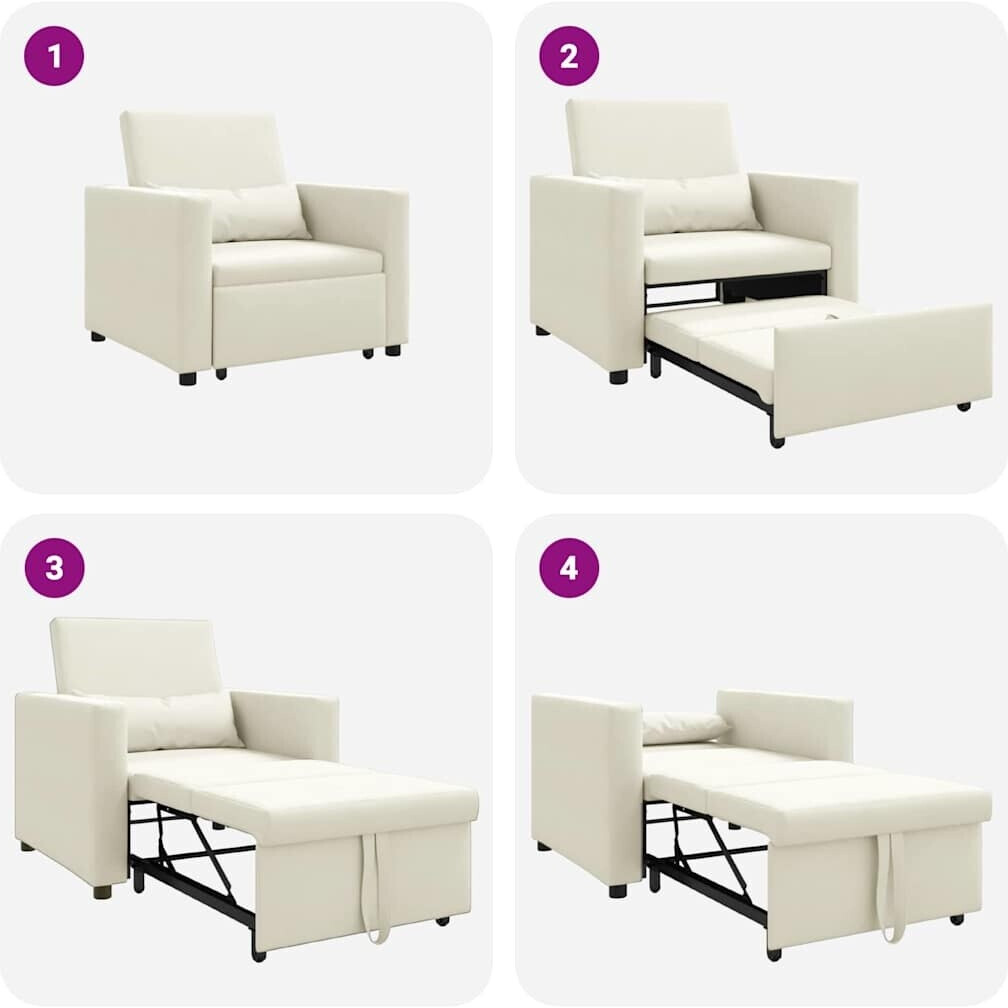 1

2

3

4