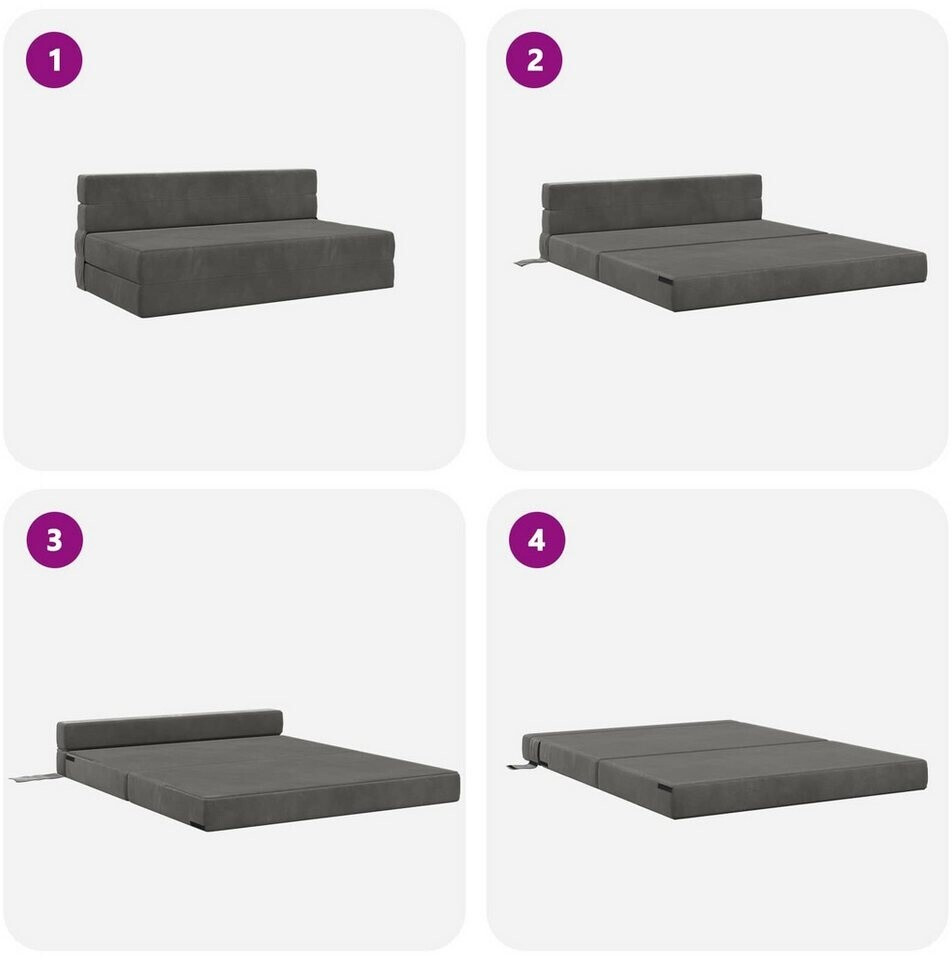 1

2

3

4