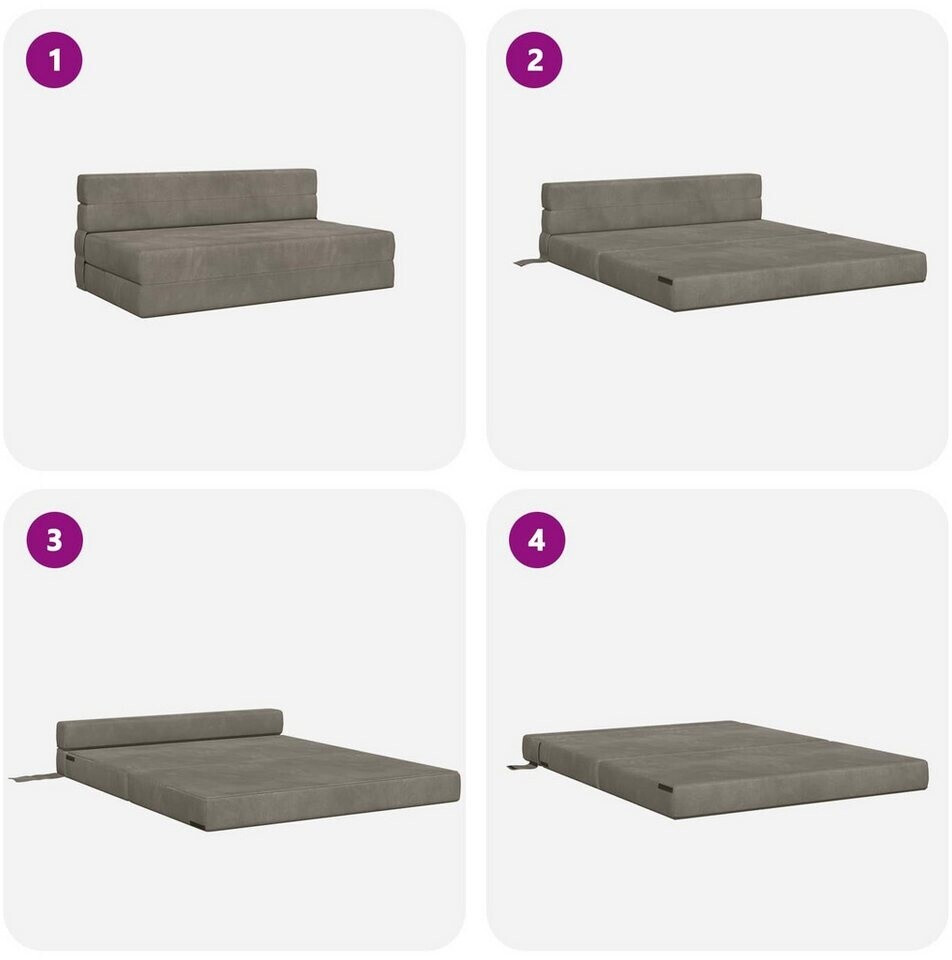 1

2

3

4