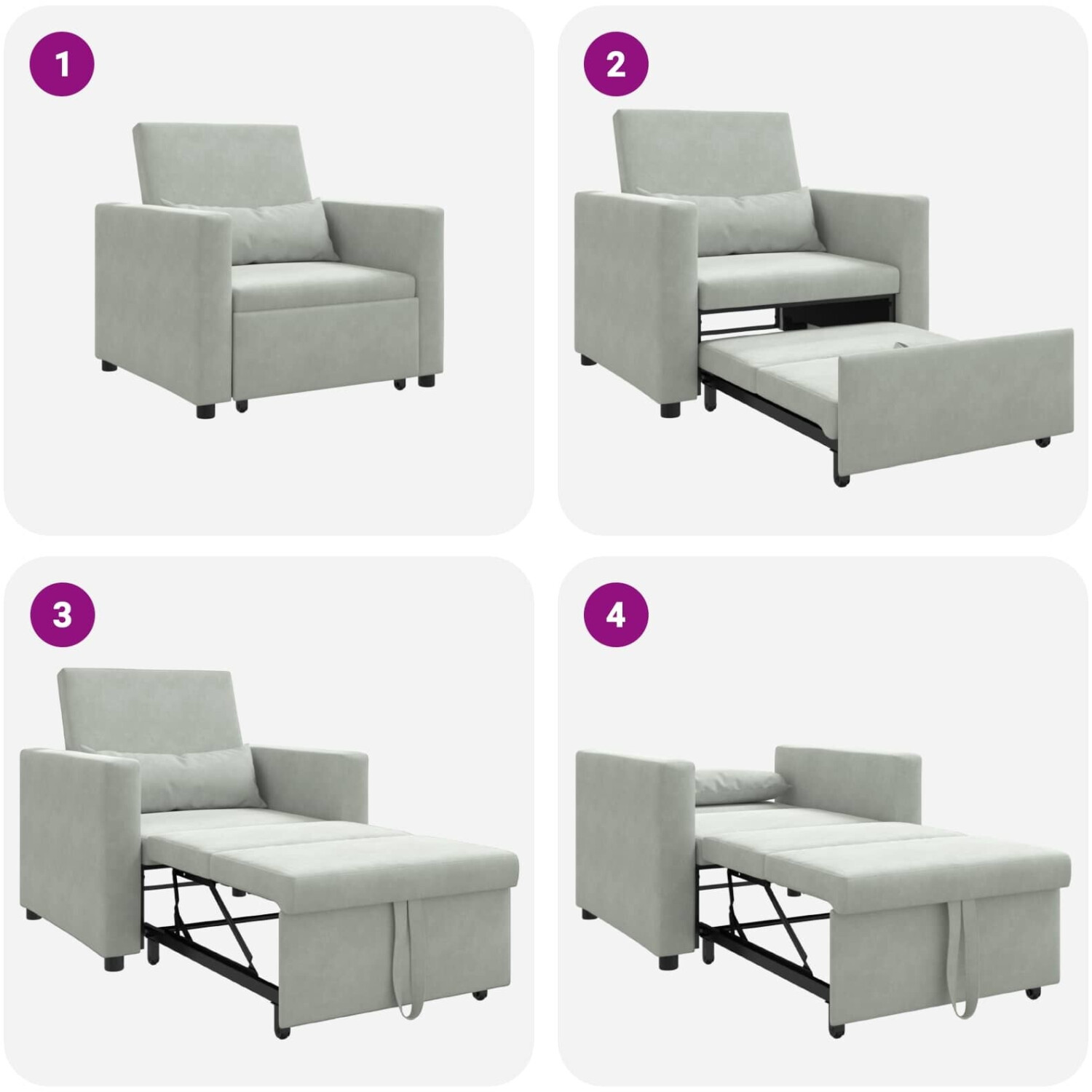 1

2

3

4