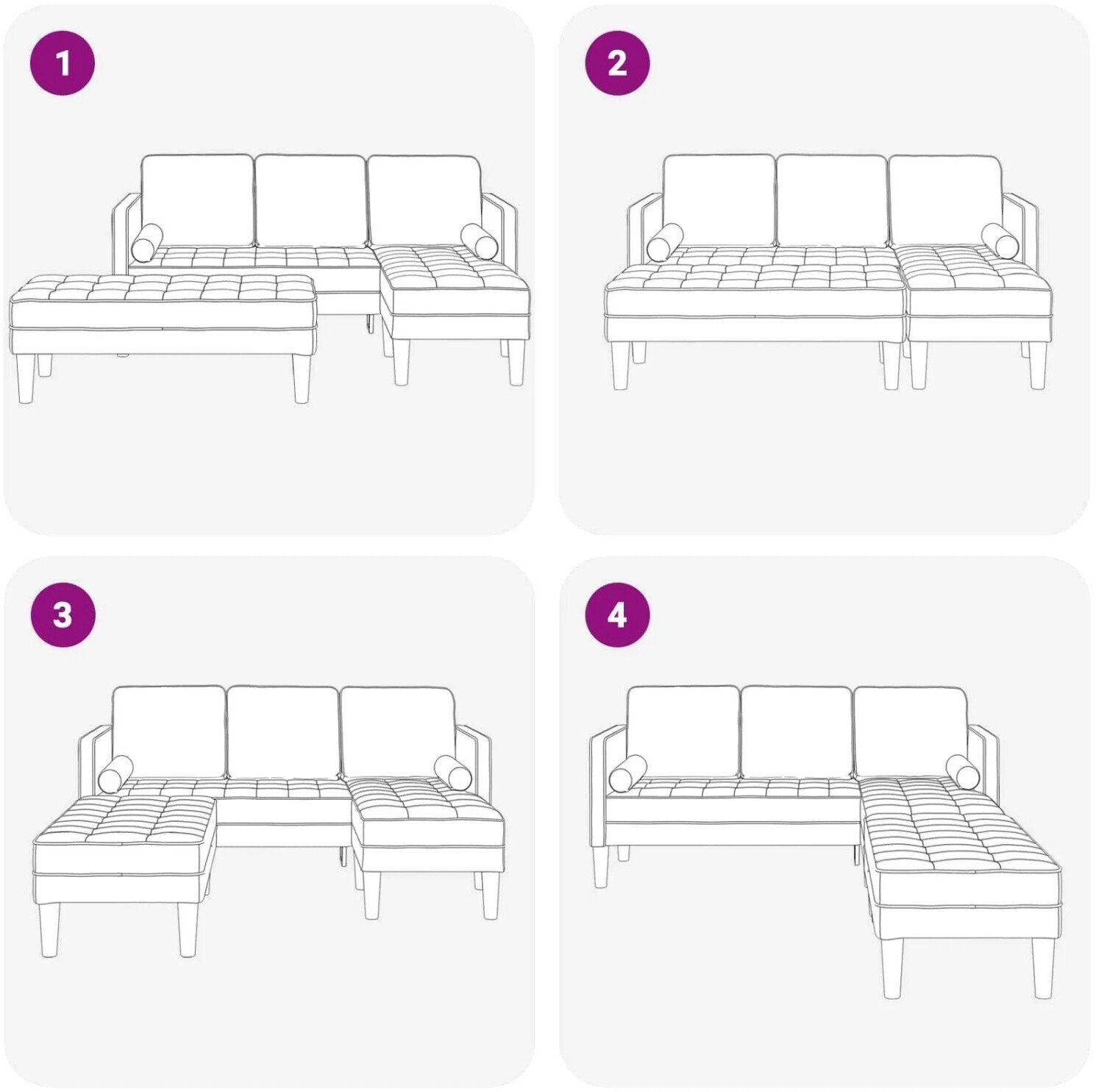 1

2

3

4