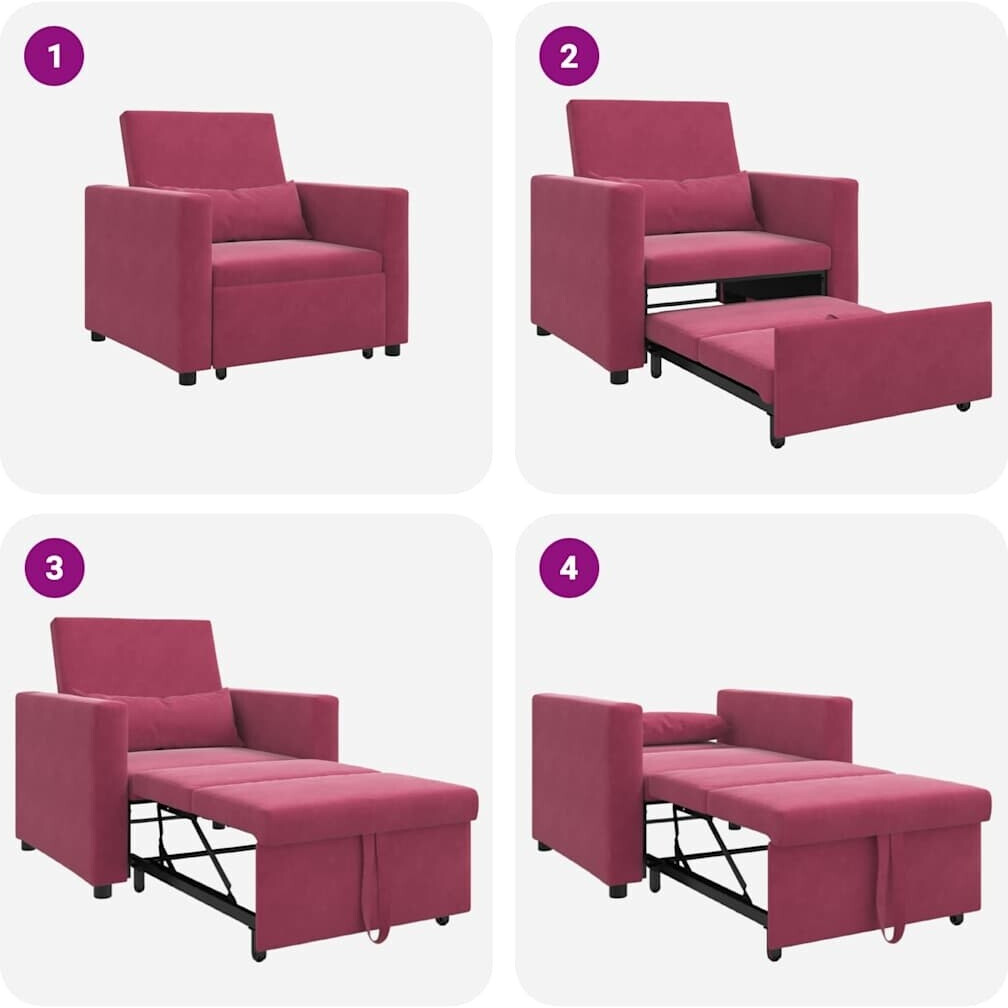 1

2

3

4