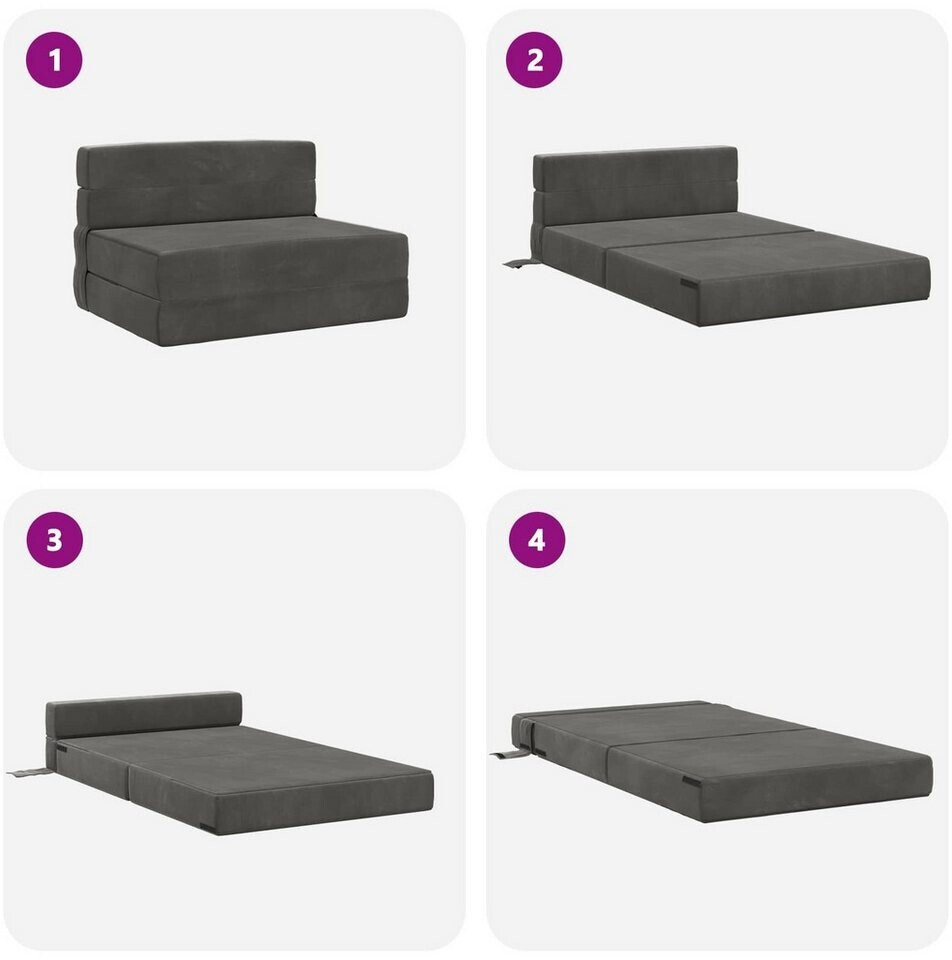 1

2

3

4