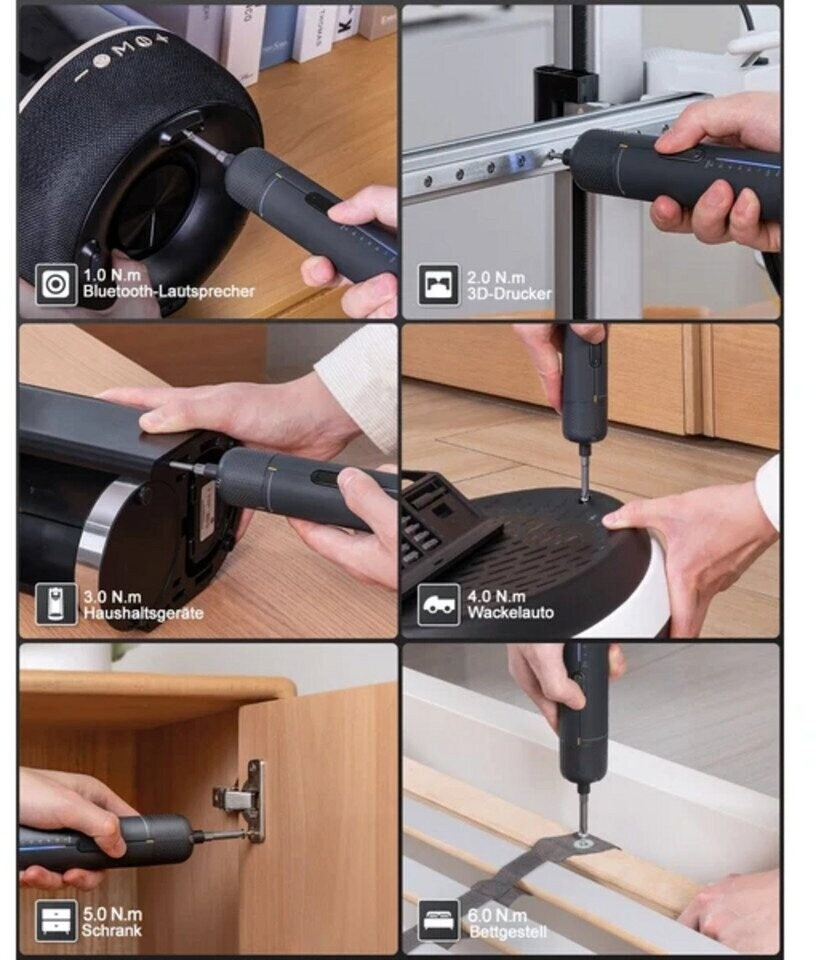 1.0 N.m
Bluetooth-Lautsprecher

2.0 N.m
3D-Drucker

3.0 N.m
Haushaltsgeräte

4.0 N.m
Wackelauto

5.0 N.m
Schrank

6.0 N.m
Bettgestell