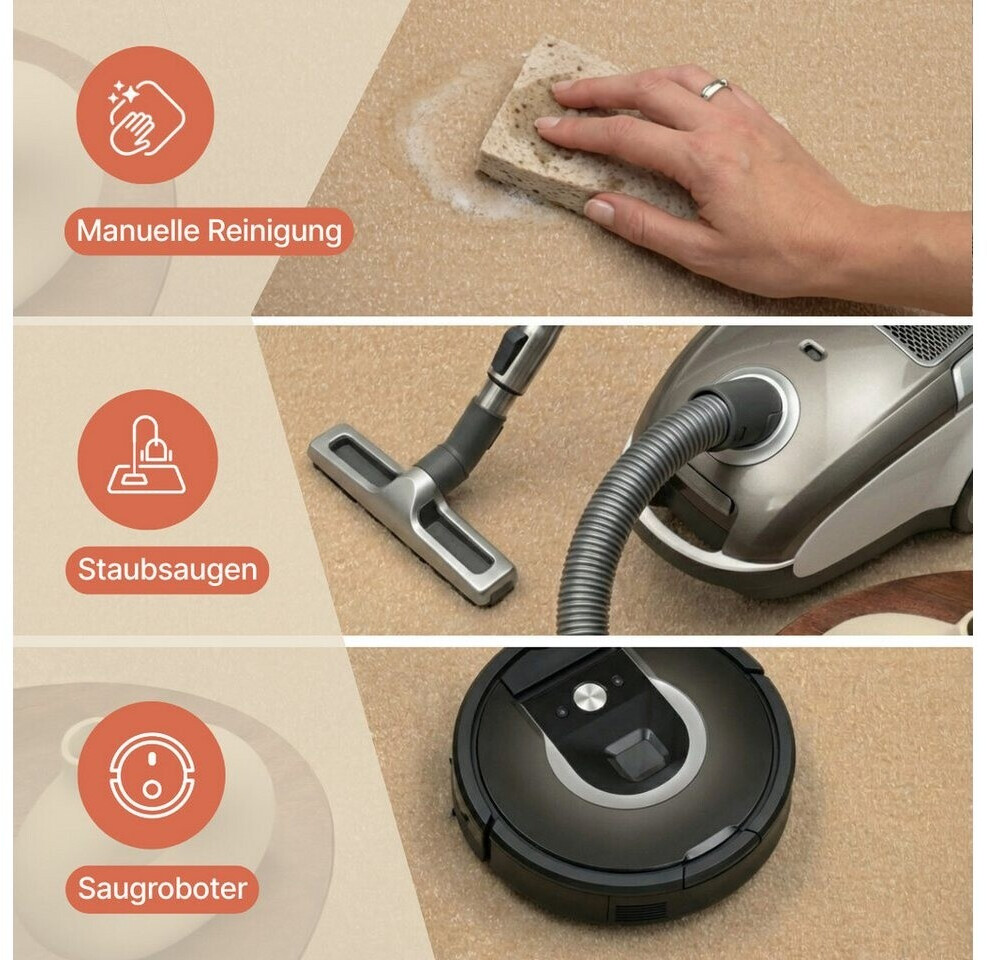 Manuelle Reinigung

Staubsaugen

Saugroboter