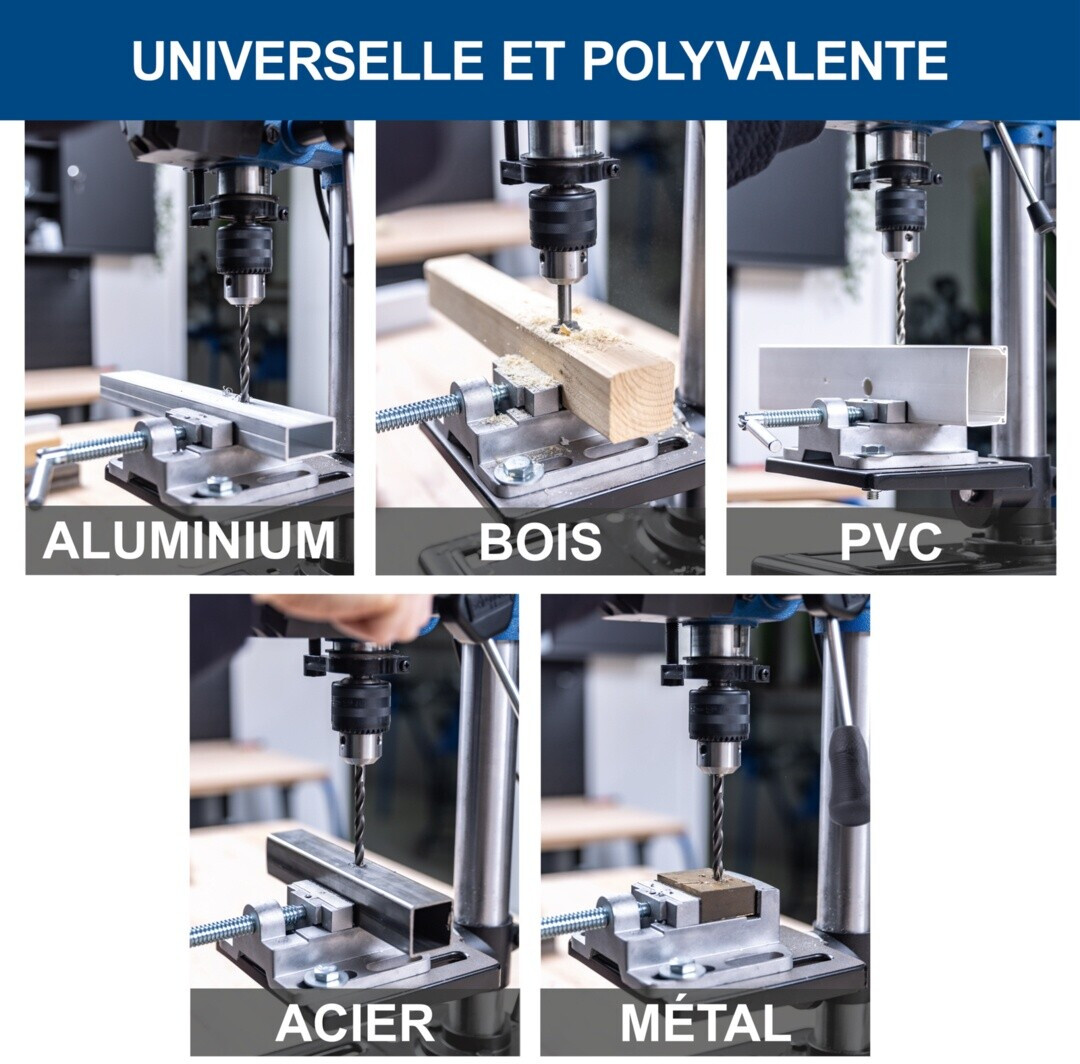 UNIVERSELLE ET POLYVALENTE

ALUMINIUM

BOIS

PVC

ACIER

MÉTAL