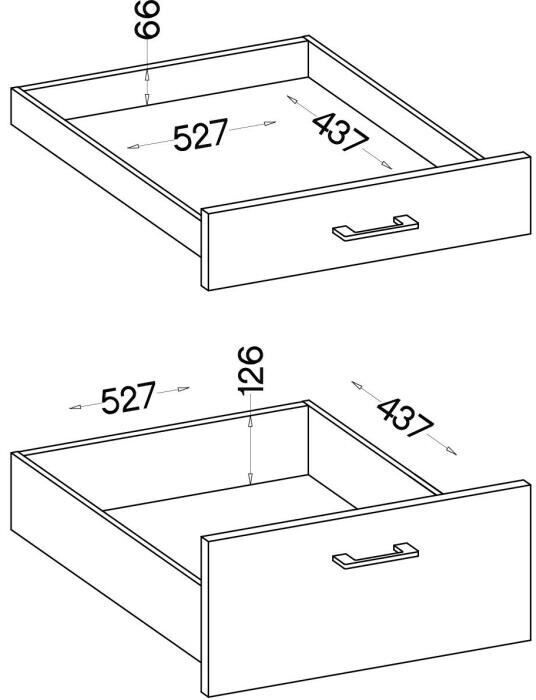 66

527

437

527

126

437