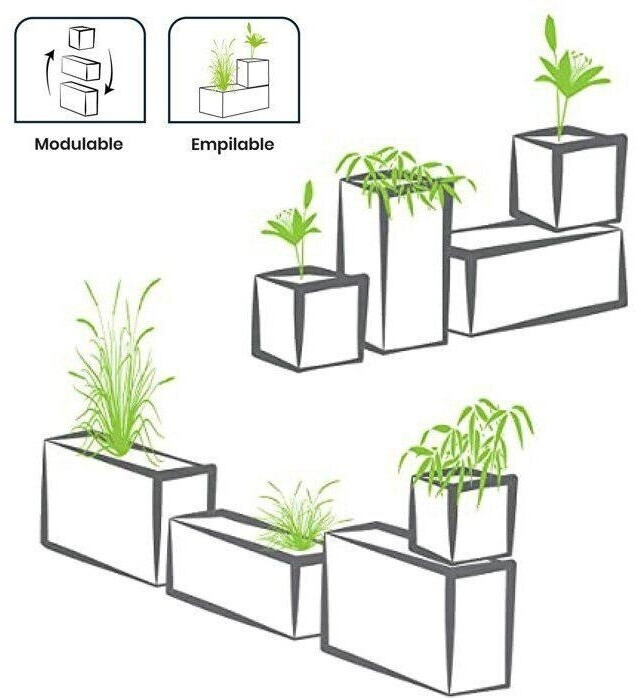 Modulable

Empilable