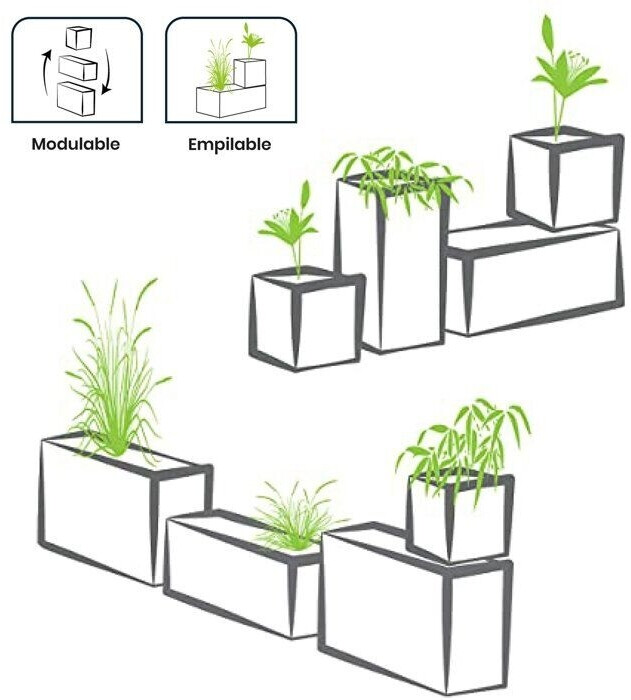 Modulable

Empilable