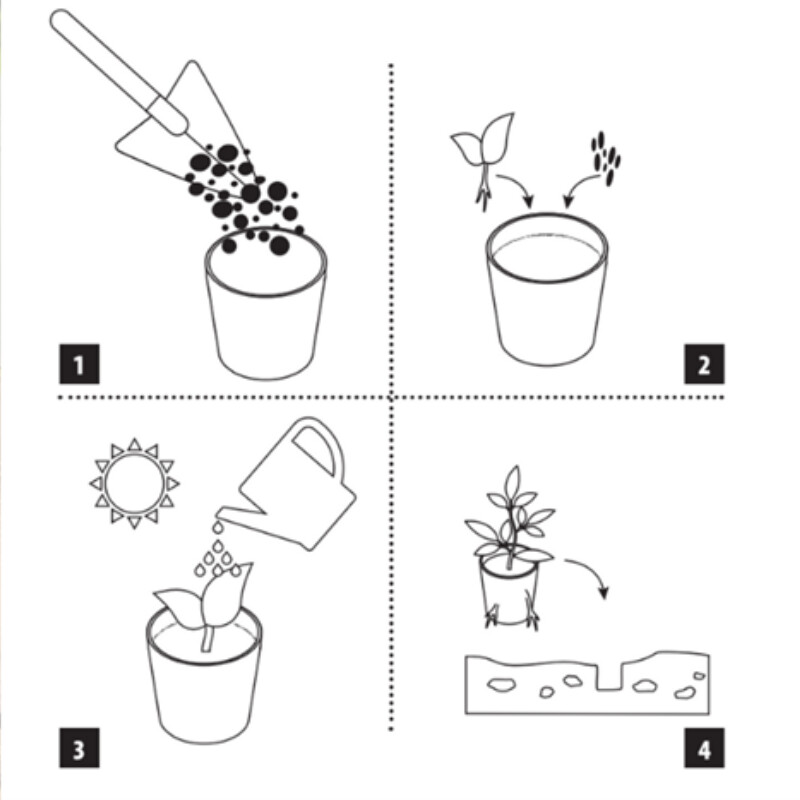 1

2

3

4