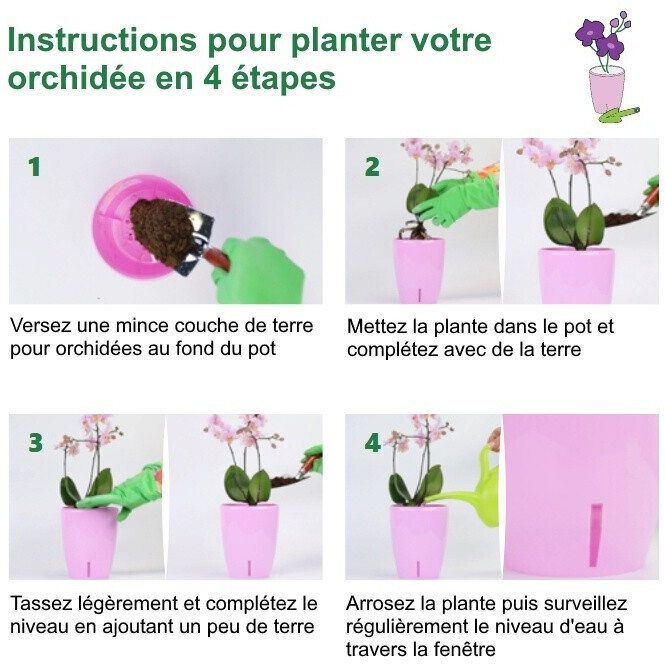 Instructions pour planter votre orchidée en 4 étapes

1

Versez une mince couche de terre pour orchidées au fond du pot

2

Mettez la plante dans le pot et complétez avec de la terre

3

Tassez légèrement et complétez le niveau en ajoutant un peu de terre

4

Arrosez la plante puis surveillez régulièrement le niveau d'eau à travers la fenêtre