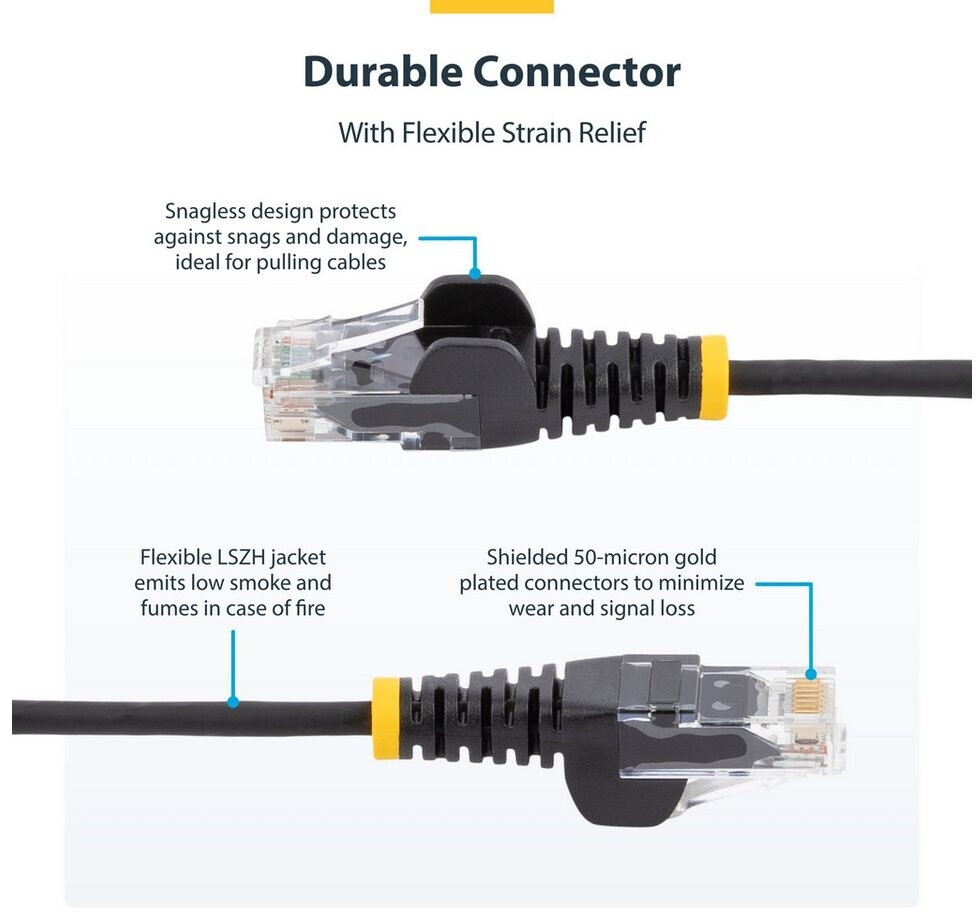 Durable Connector

With Flexible Strain Relief

Snagless design protects against snags and damage, ideal for pulling cables

Flexible LSZH jacket emits low smoke and fumes in case of fire

Shielded 50-micron gold plated connectors to minimize wear and signal loss