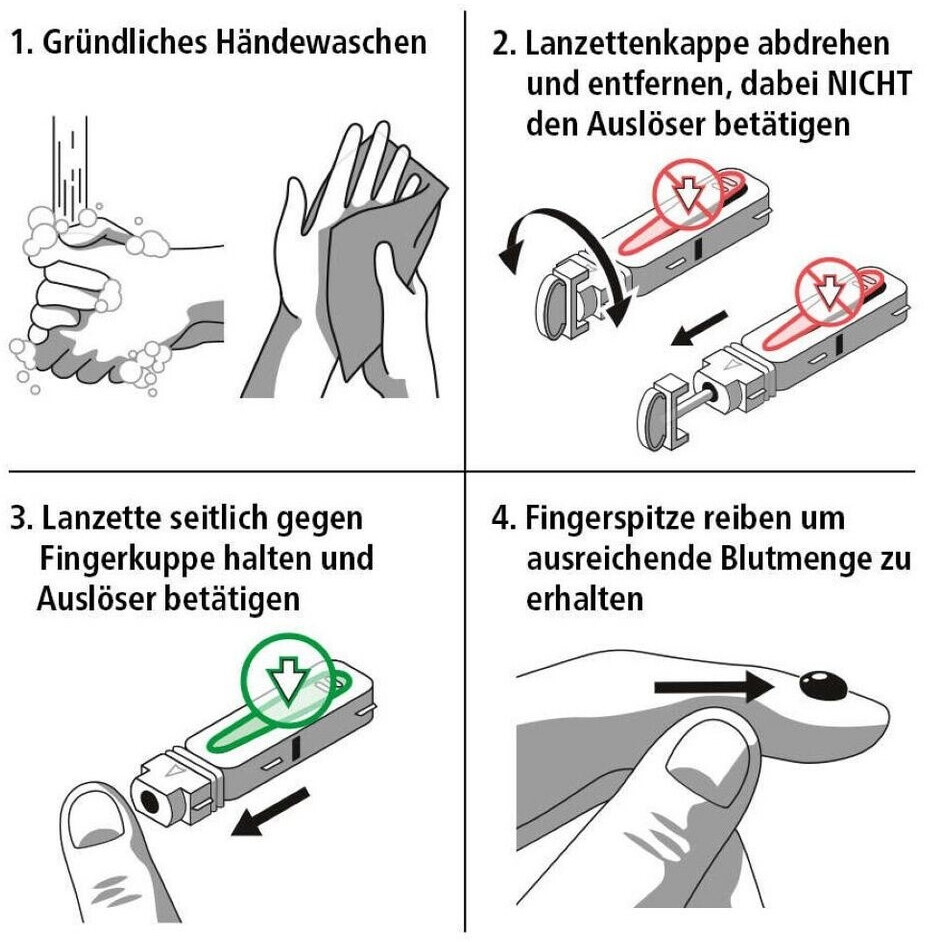 1. Gründliches Händewaschen

2. Lanzettenkappe abdrehen und entfernen, dabei NICHT den Auslöser betätigen

3. Lanzette seitlich gegen Fingerkuppe halten und Auslöser betätigen

4. Fingerspitze reiben um ausreichende Blutmenge zu erhalten