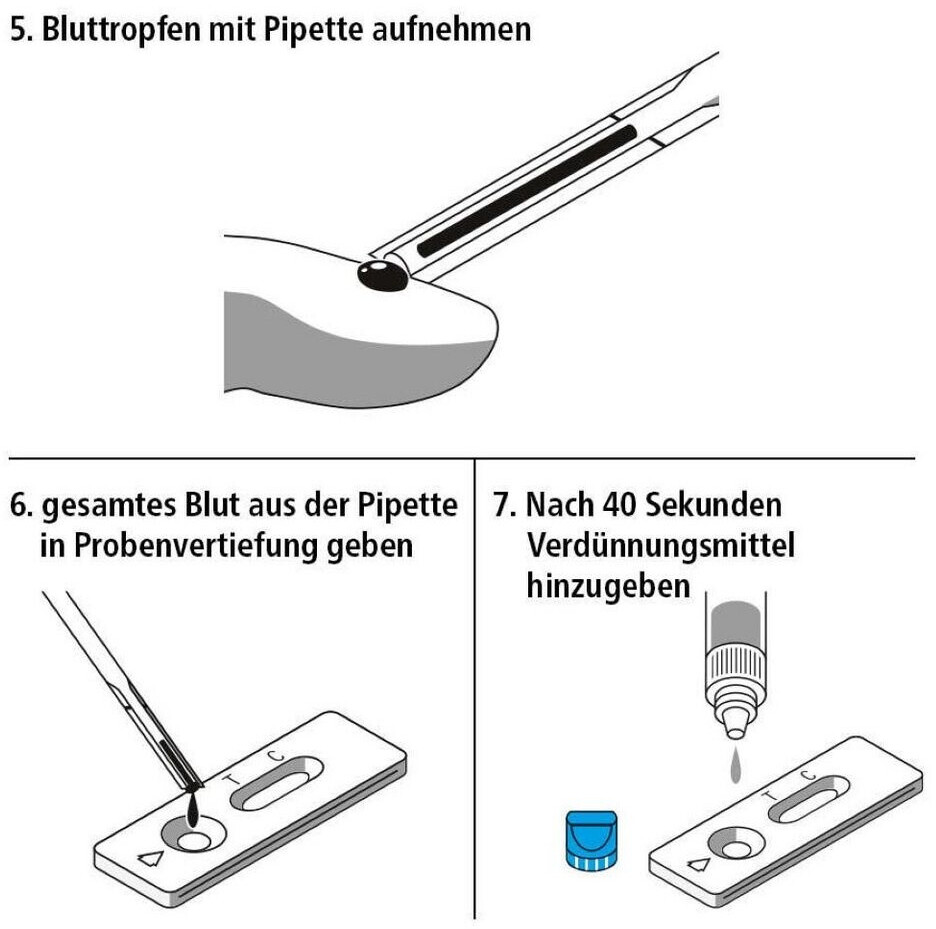 5. Bluttropfen mit Pipette aufnehmen

6. gesamtes Blut aus der Pipette in Probenvertiefung geben

T C

7. Nach 40 Sekunden Verdünnungsmittel hinzugeben

T C