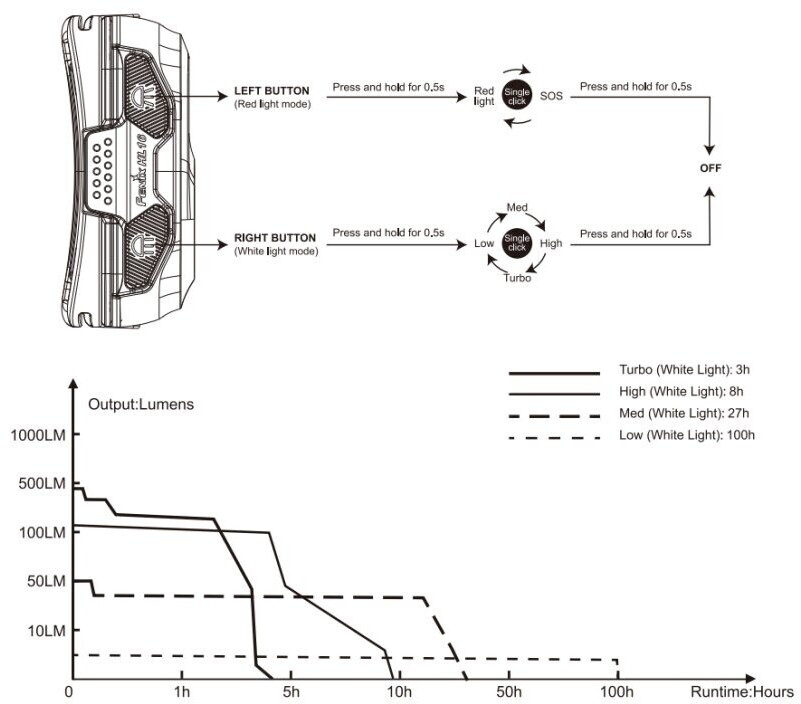 Fenix HL16

LEFT BUTTON
(Red light mode)

Press and hold for 0.5s

Red light

Single click

SOS

Press and hold for 0.5s

OFF

RIGHT BUTTON
(White light mode)

Press and hold for 0.5s

Med

Low

Single click

High

Turbo

Press and hold for 0.5s

Turbo (White Light): 3h
High (White Light): 8h
Med (White Light): 27h
Low (White Light): 100h

Output:Lumens

1000LM
500LM
100LM
50LM
10LM

0
1h
5h
10h
50h
100h
Runtime:Hours