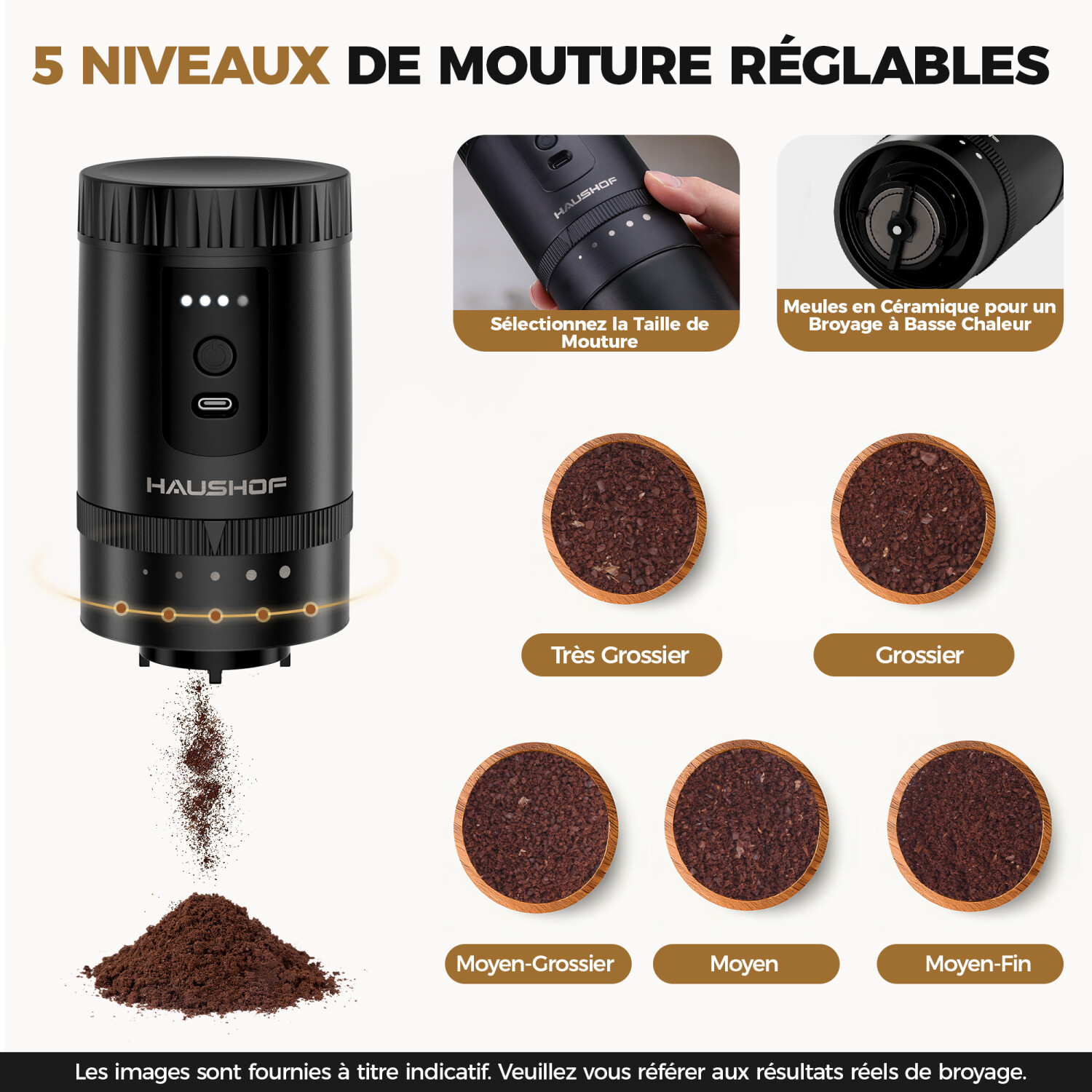 5 NIVEAUX DE MOUTURE RÉGLABLES

HAUSHOF

HAUSHOF

Sélectionnez la Taille de Mouture

Meules en Céramique pour un Broyage à Basse Chaleur

Très Grossier

Grossier

Moyen-Grossier

Moyen

Moyen-Fin

Les images sont fournies à titre indicatif. Veuillez vous référer aux résultats réels de broyage.