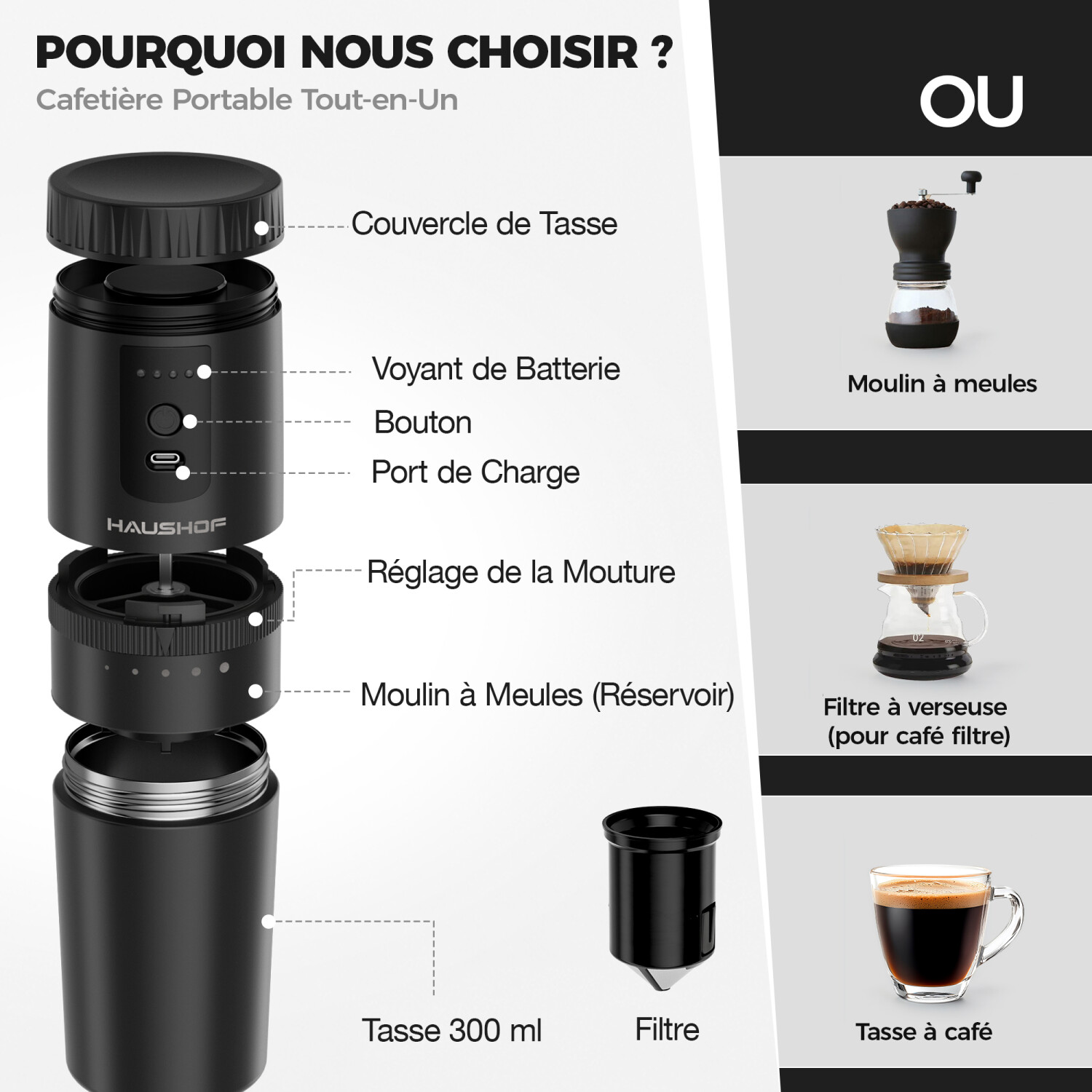 POURQUOI NOUS CHOISIR ?
Cafetière Portable Tout-en-Un

Couvercle de Tasse

Voyant de Batterie

Bouton

Port de Charge

HAUSHOF

Réglage de la Mouture

Moulin à Meules (Réservoir)

Tasse 300 ml

Filtre

OU

Moulin à meules

02

Filtre à verseuse
(pour café filtre)

Tasse à café