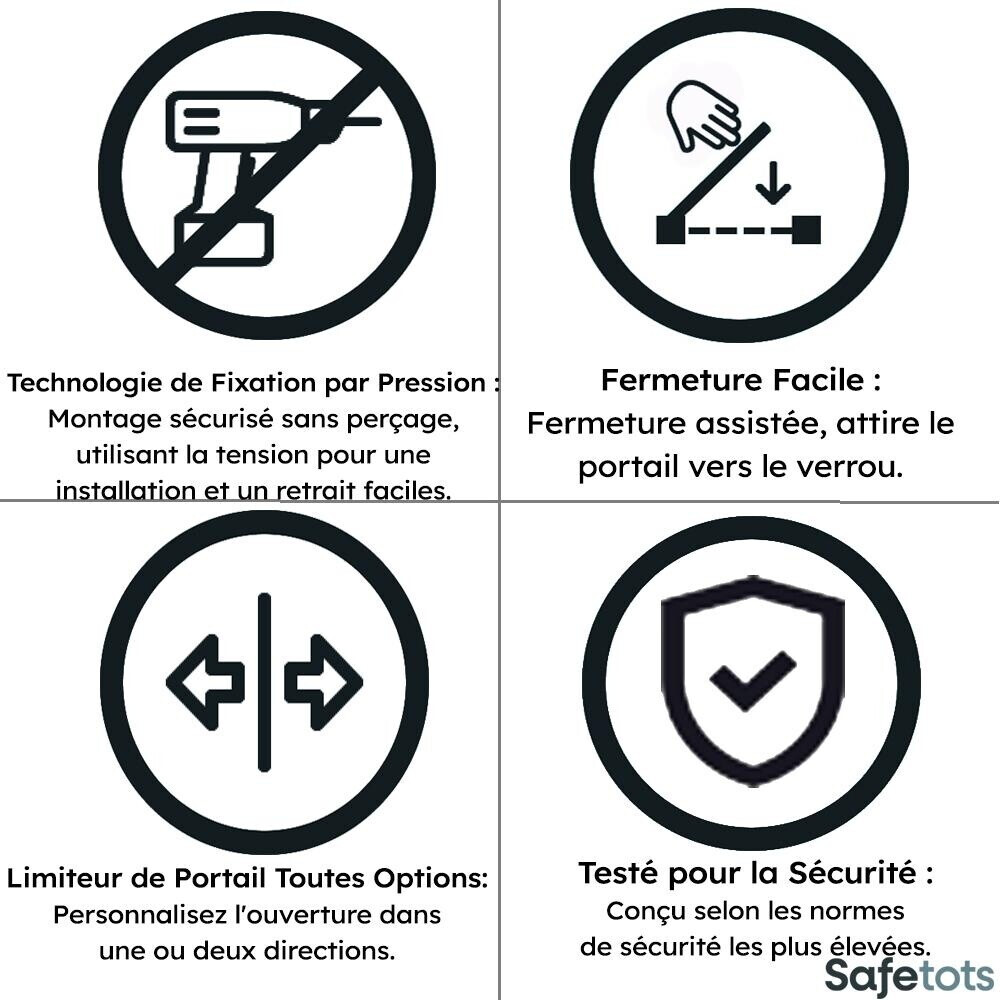 Technologie de Fixation par Pression :
Montage sécurisé sans perçage, utilisant la tension pour une installation et un retrait faciles.

Fermeture Facile :
Fermeture assistée, attire le portail vers le verrou.

Limiteur de Portail Toutes Options:
Personnalisez l'ouverture dans une ou deux directions.

Testé pour la Sécurité :
Conçu selon les normes de sécurité les plus élevées.

Safetots