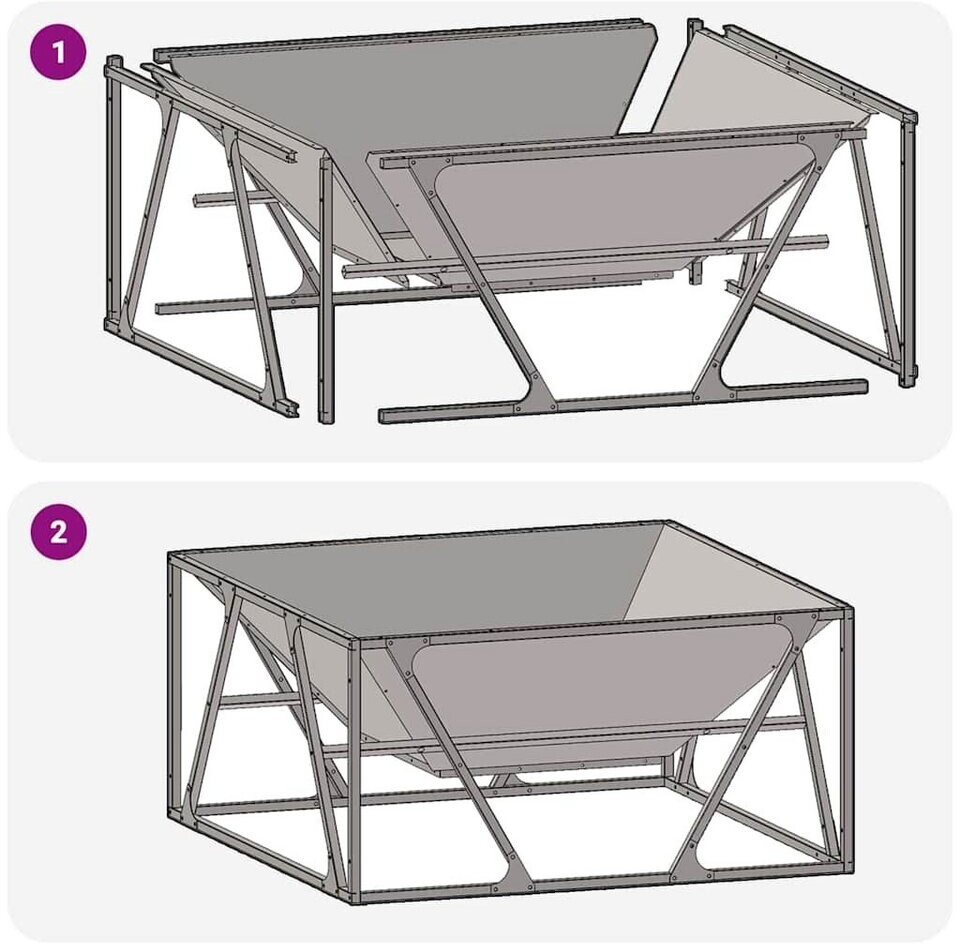 1

2