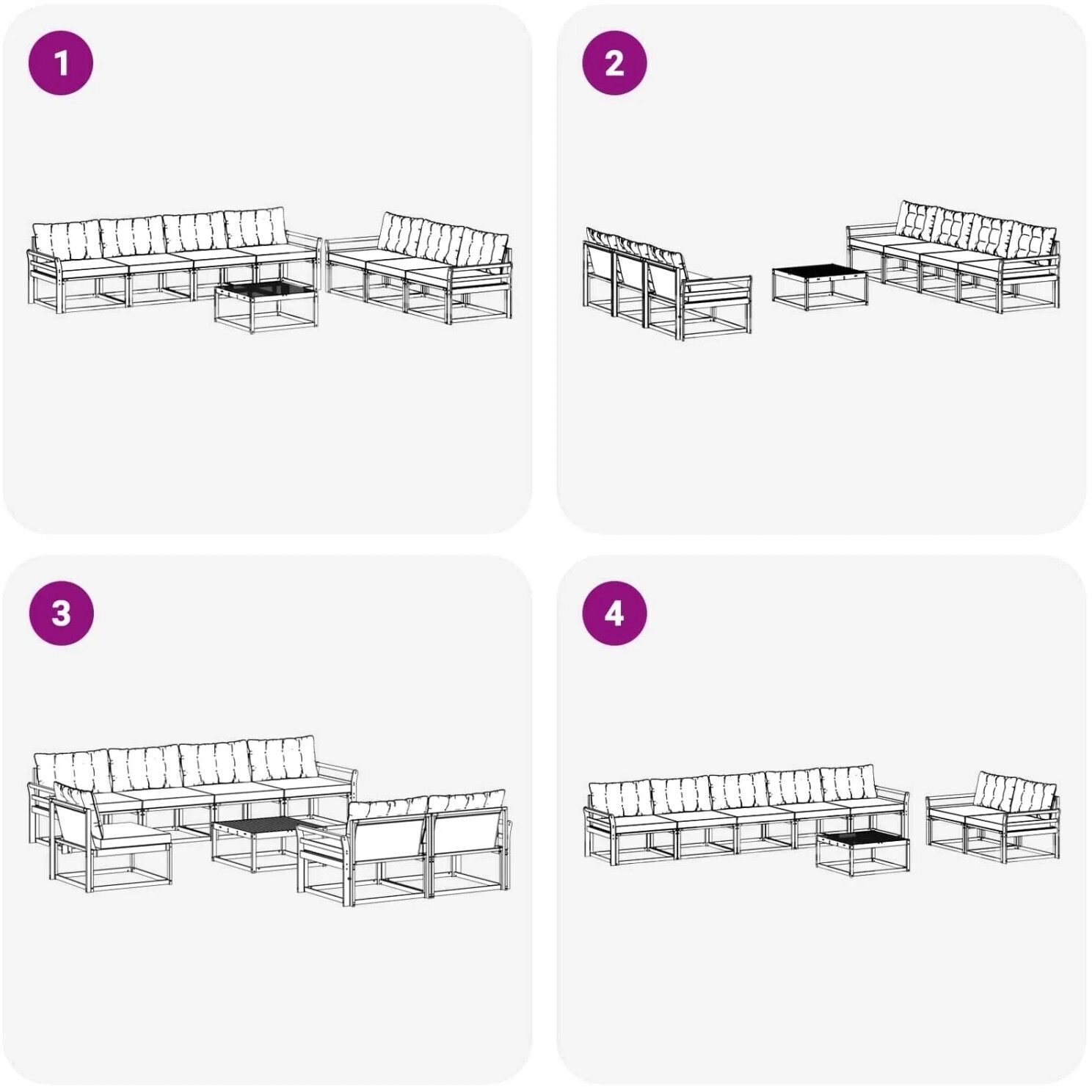 1

2

3

4