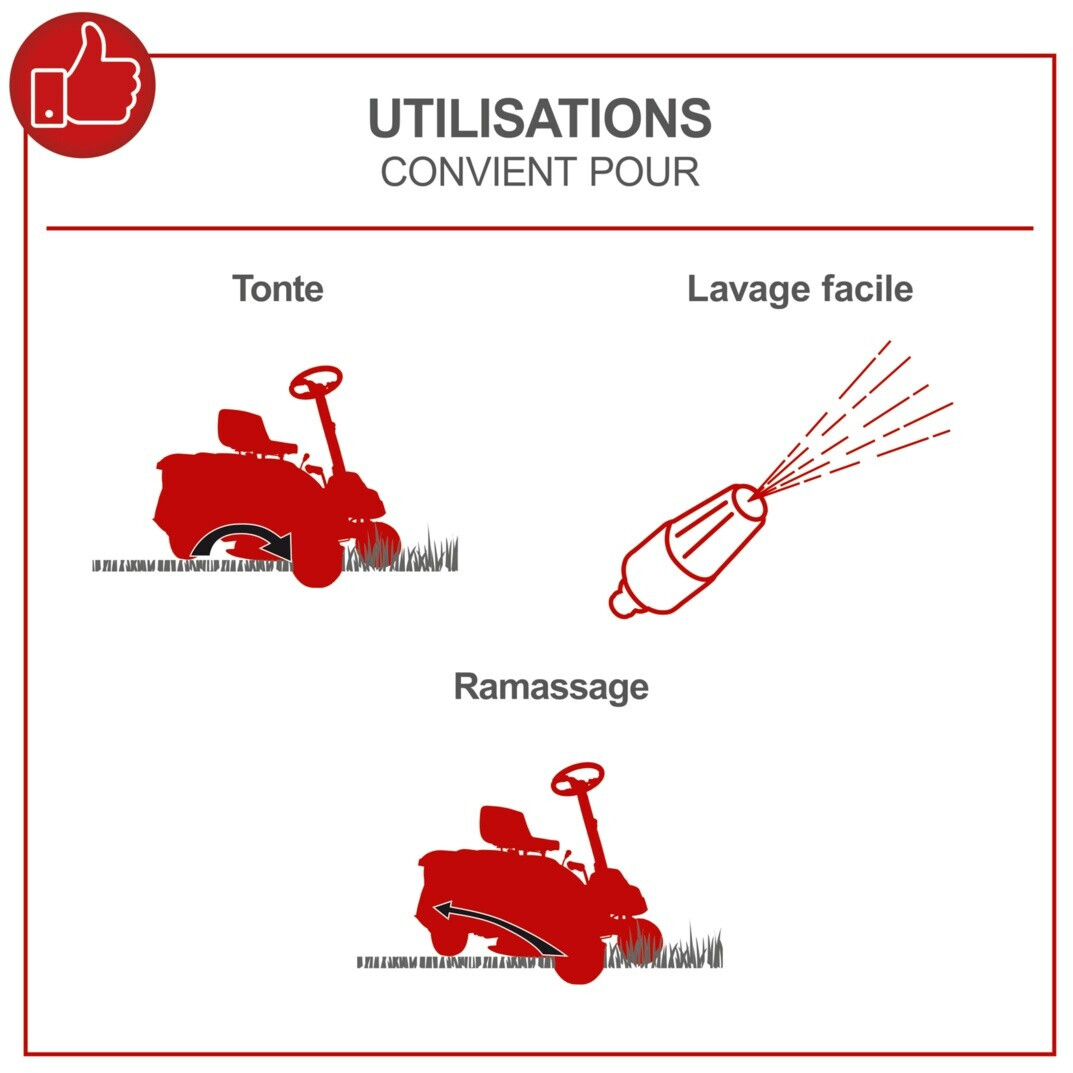 UTILISATIONS
CONVIENT POUR

Tonte

Lavage facile

Ramassage