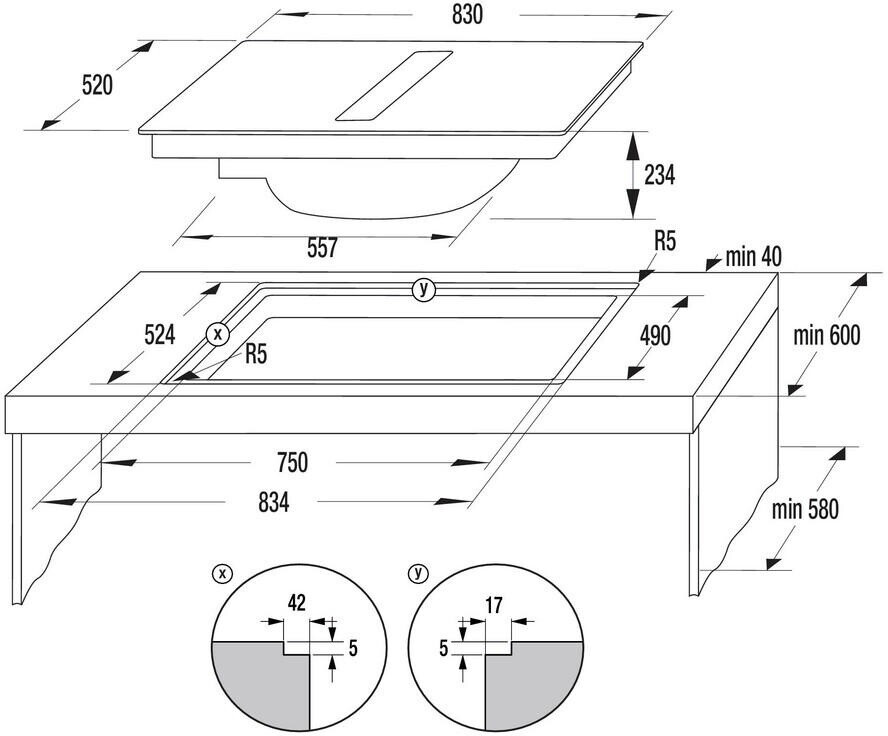 830
520
234
557
R5
min 40
y
524
x
R5
490
min 600
750
834
min 580
x
42
5
y
17
5