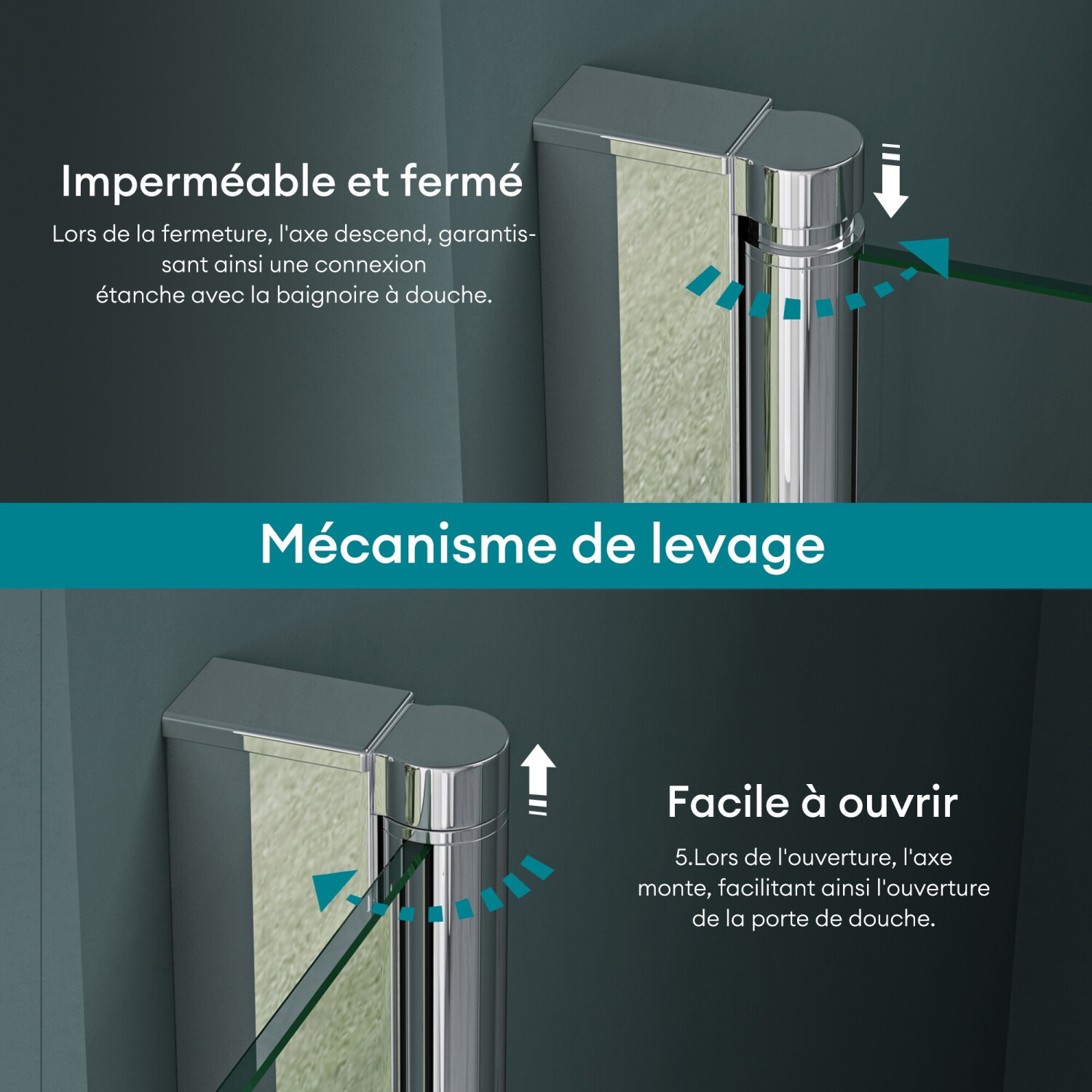 Imperméable et fermé

Lors de la fermeture, l'axe descend, garantissant ainsi une connexion étanche avec la baignoire à douche.

Mécanisme de levage

Facile à ouvrir

5.Lors de l'ouverture, l'axe monte, facilitant ainsi l'ouverture de la porte de douche.