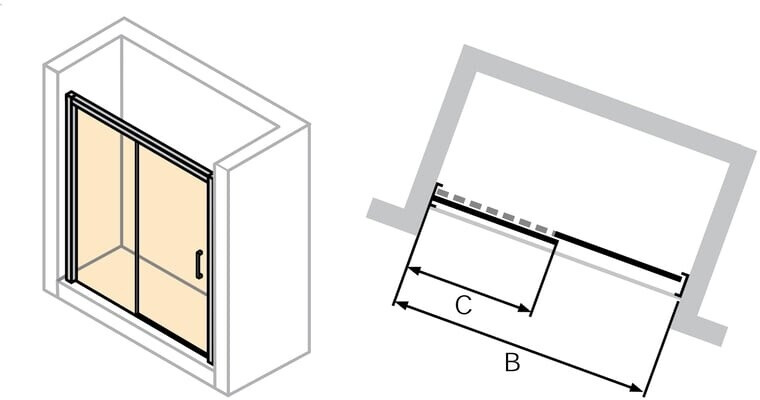 C

B