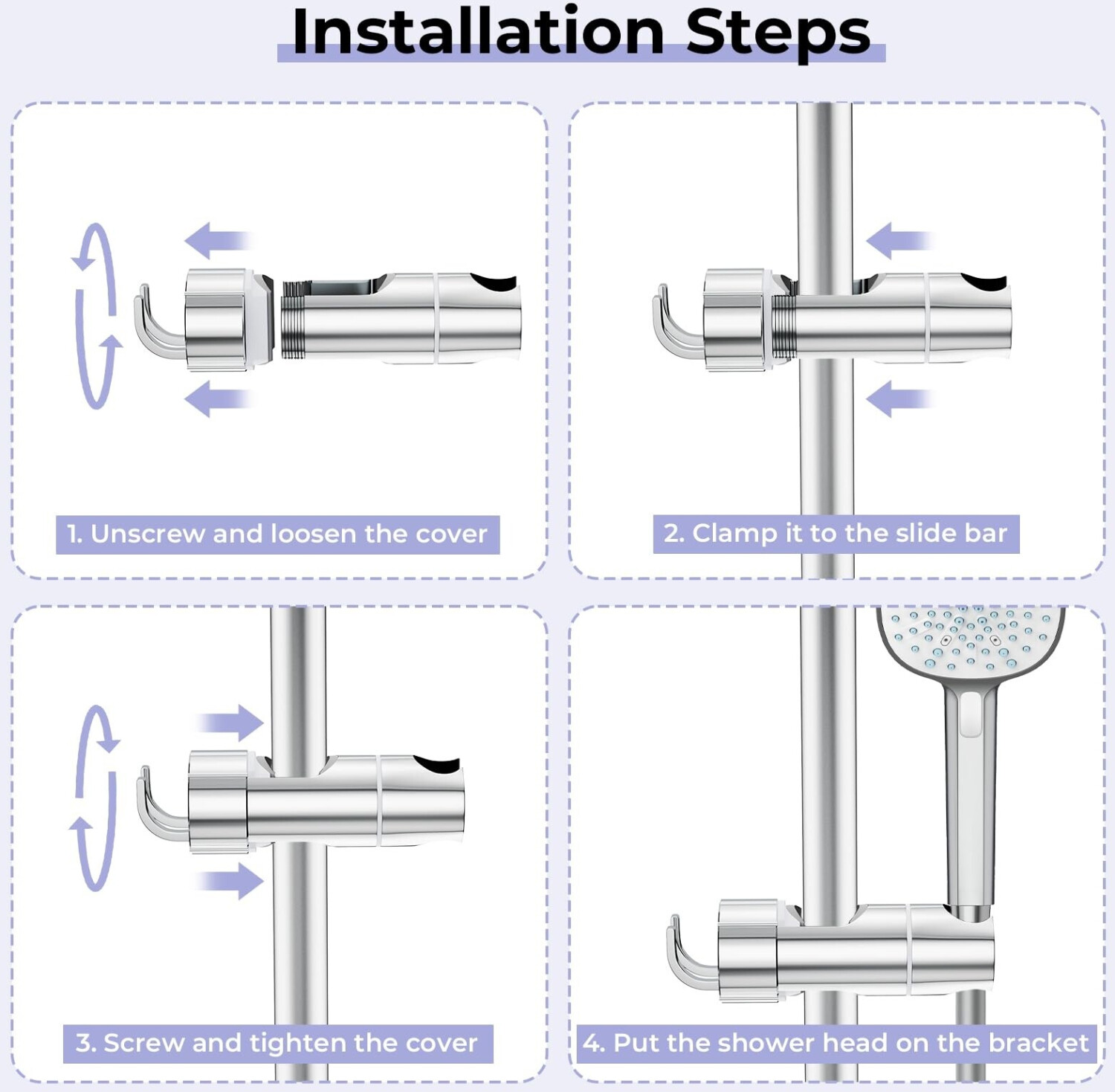 Installation Steps

1. Unscrew and loosen the cover

2. Clamp it to the slide bar

3. Screw and tighten the cover

4. Put the shower head on the bracket