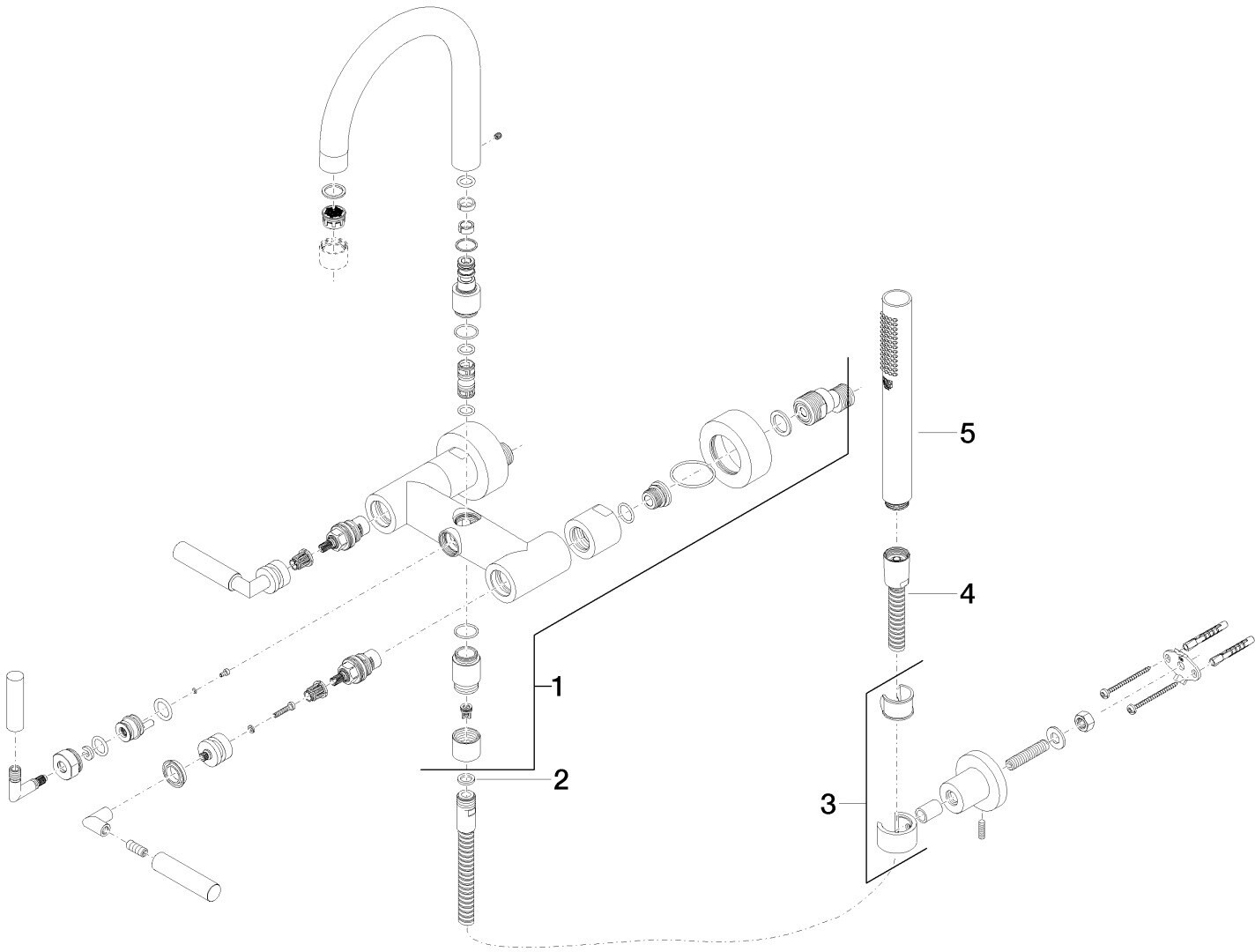 5
4
1
2
3