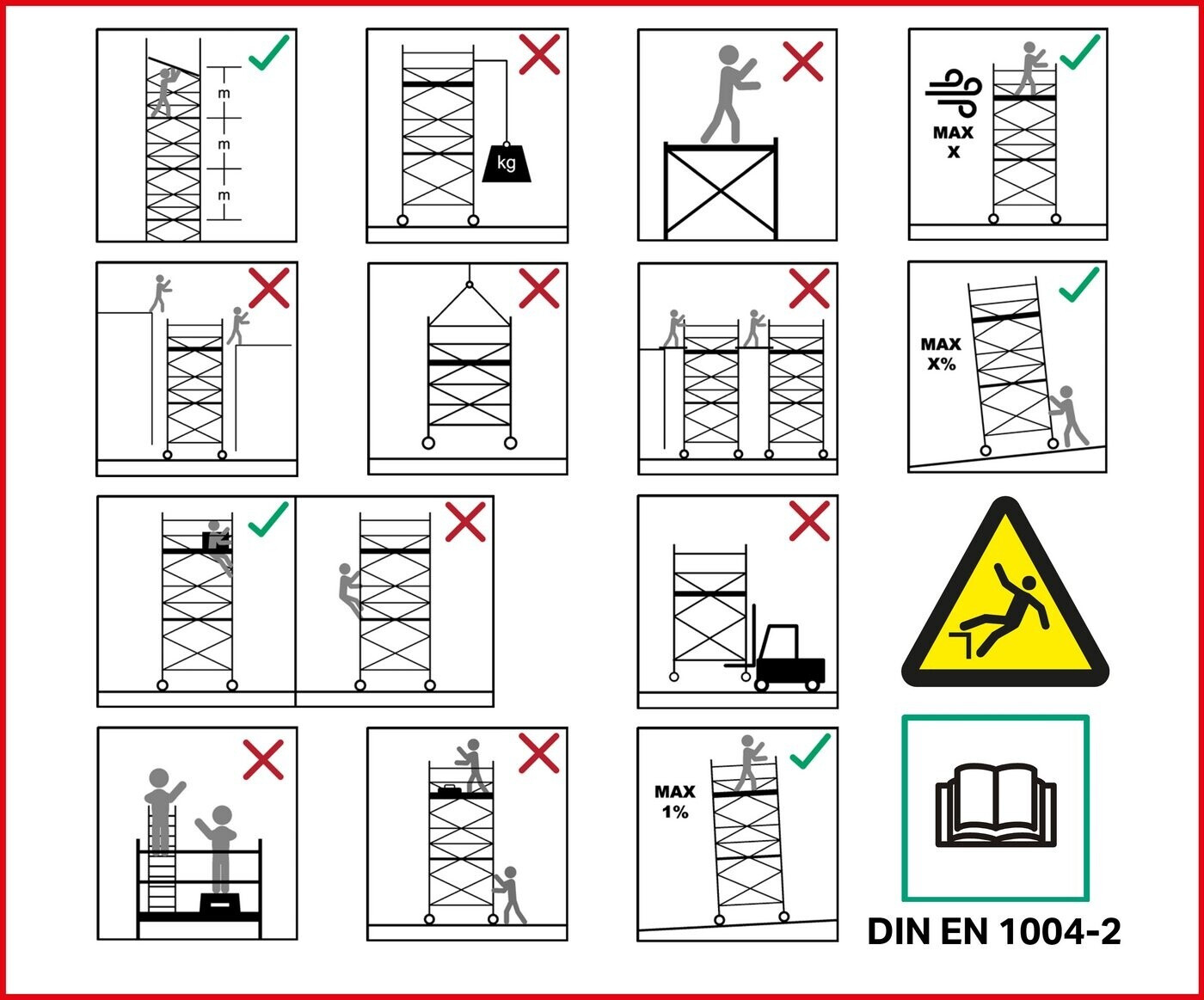 m
m
m

kg

MAX
X

MAX
X%

MAX
1%

DIN EN 1004-2