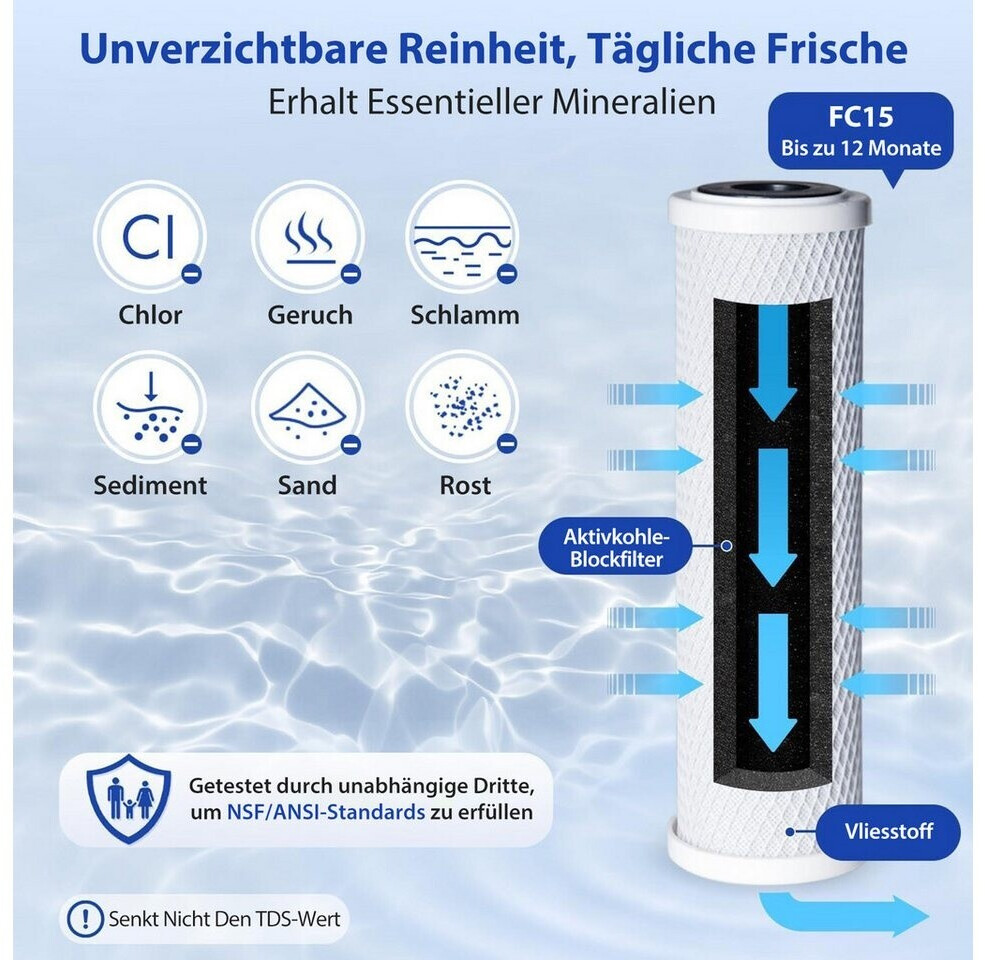 Unverzichtbare Reinheit, Tägliche Frische

Erhalt Essentieller Mineralien

FC15
Bis zu 12 Monate

Cl

Chlor

Geruch

Schlamm

Sediment

Sand

Rost

Aktivkohle-Blockfilter

Getestet durch unabhängige Dritte, um NSF/ANSI-Standards zu erfüllen

Vliesstoff

Senkt Nicht Den TDS-Wert