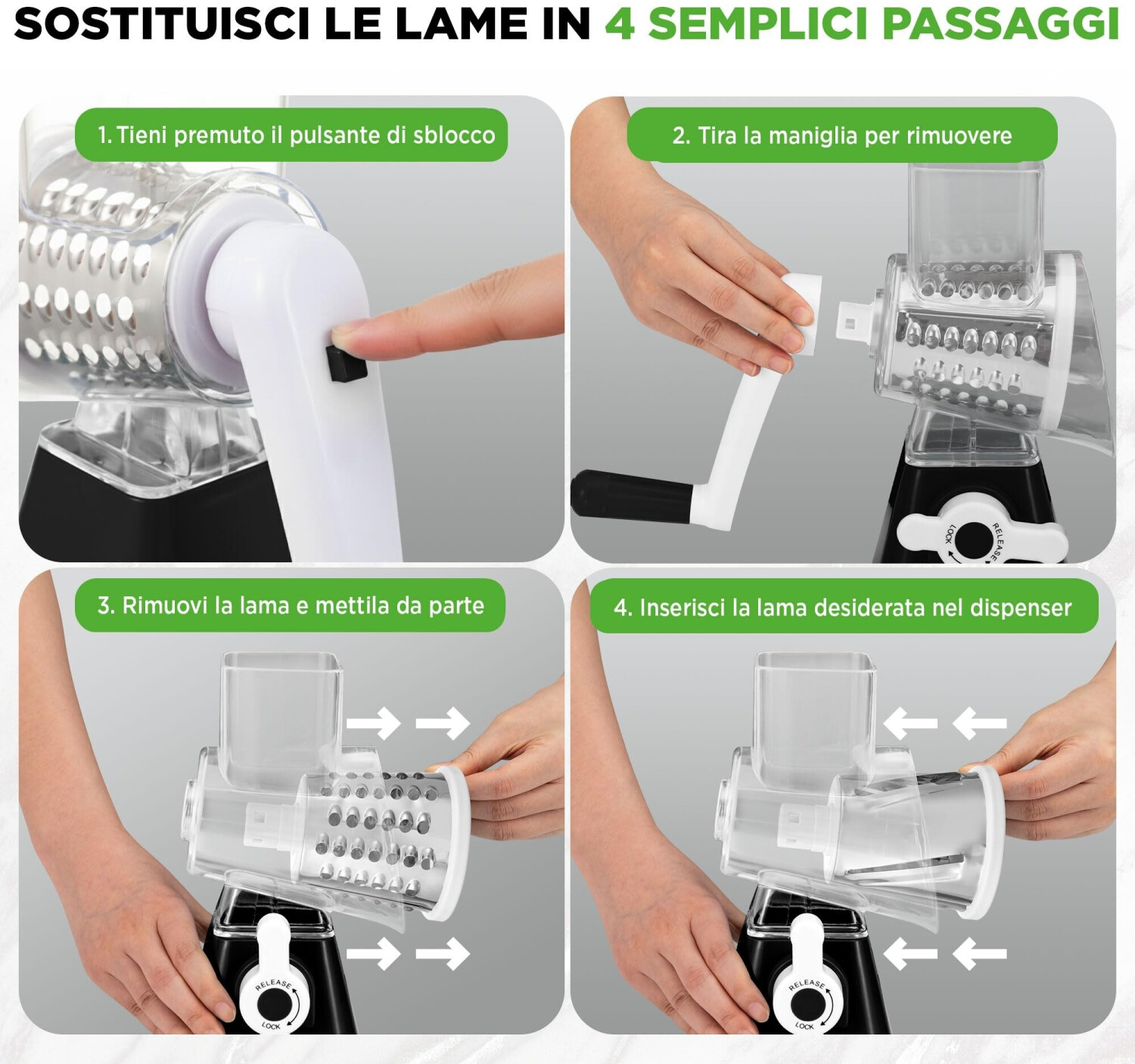 SOSTITUISCI LE LAME IN 4 SEMPLICI PASSAGGI

1. Tieni premuto il pulsante di sblocco

2. Tira la maniglia per rimuovere

LOCK RELEASE

3. Rimuovi la lama e mettila da parte

RELEASE LOCK

4. Inserisci la lama desiderata nel dispenser

RELEASE LOCK