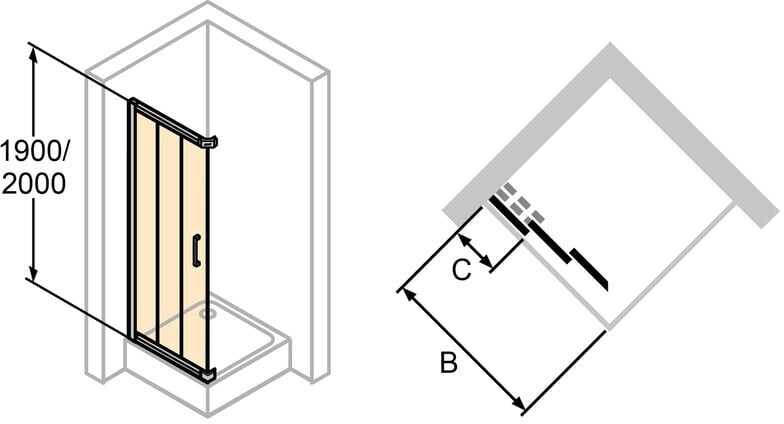 1900/
2000

C

B