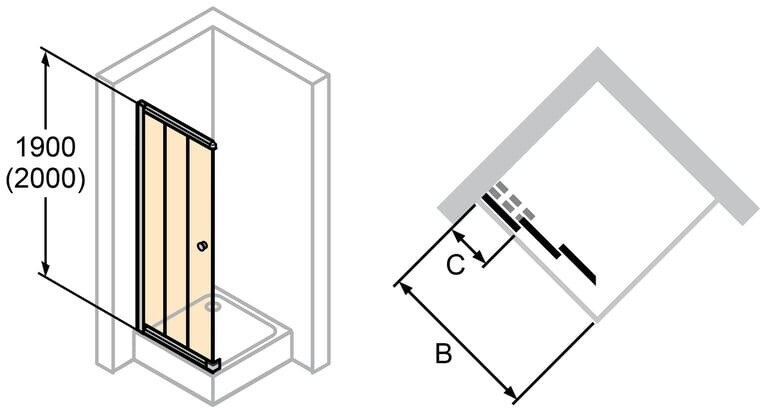 1900
(2000)

C

B