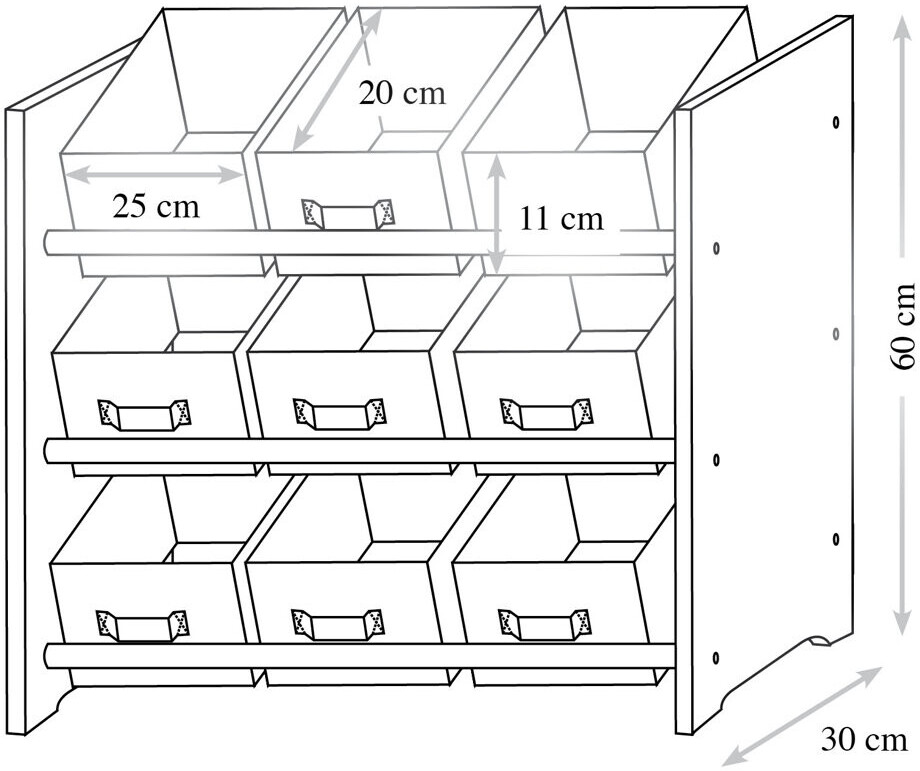 20 cm
25 cm
11 cm
60 cm
30 cm