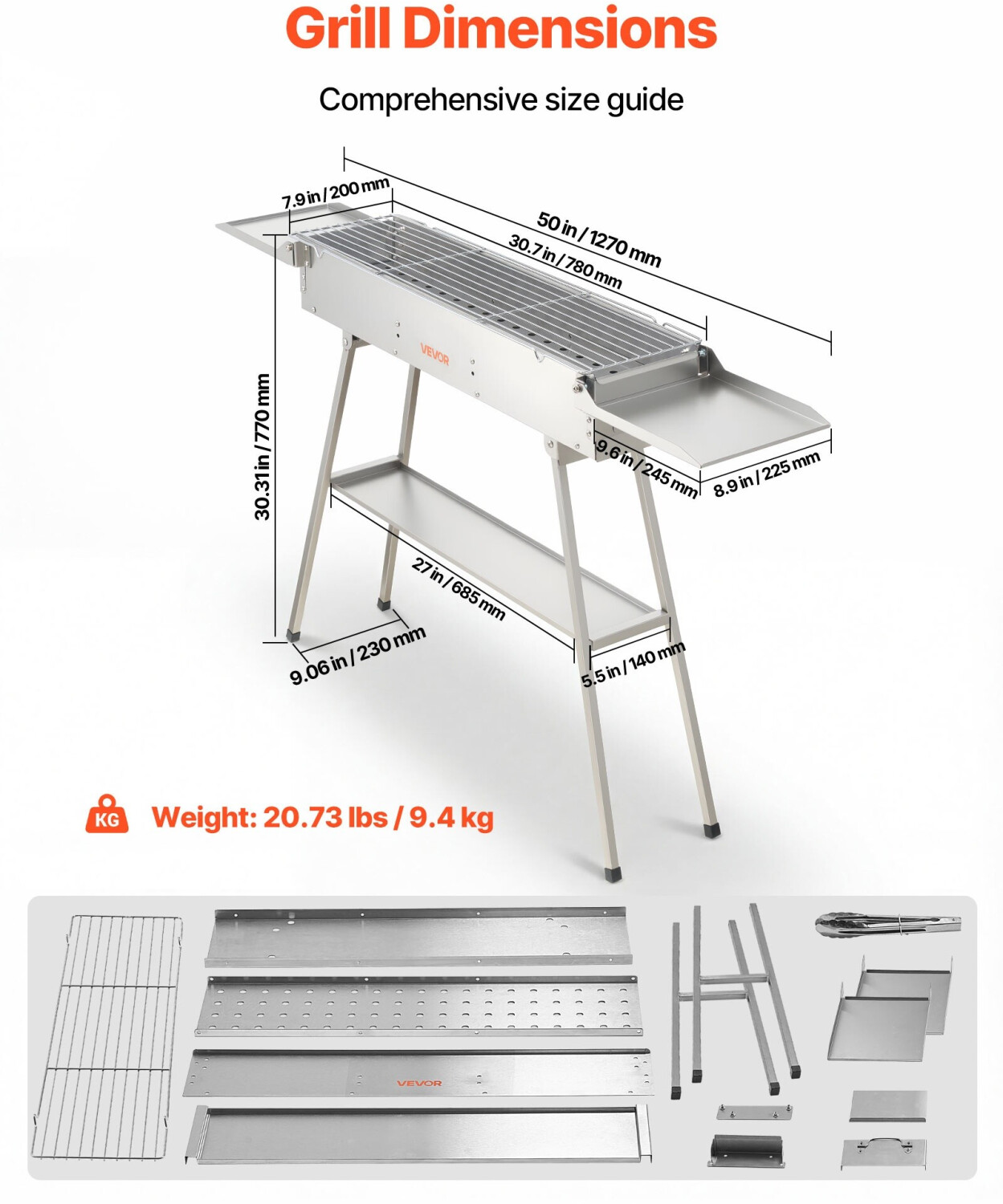 Grill Dimensions

Comprehensive size guide

7.9 in / 200 mm

50 in / 1270 mm

30.7 in / 780 mm

VEVOR

30.31 in / 770 mm

9.6 in / 245 mm

8.9 in / 225 mm

27 in / 685 mm

9.06 in / 230 mm

5.5 in / 140 mm

KG Weight: 20.73 lbs / 9.4 kg

VEVOR