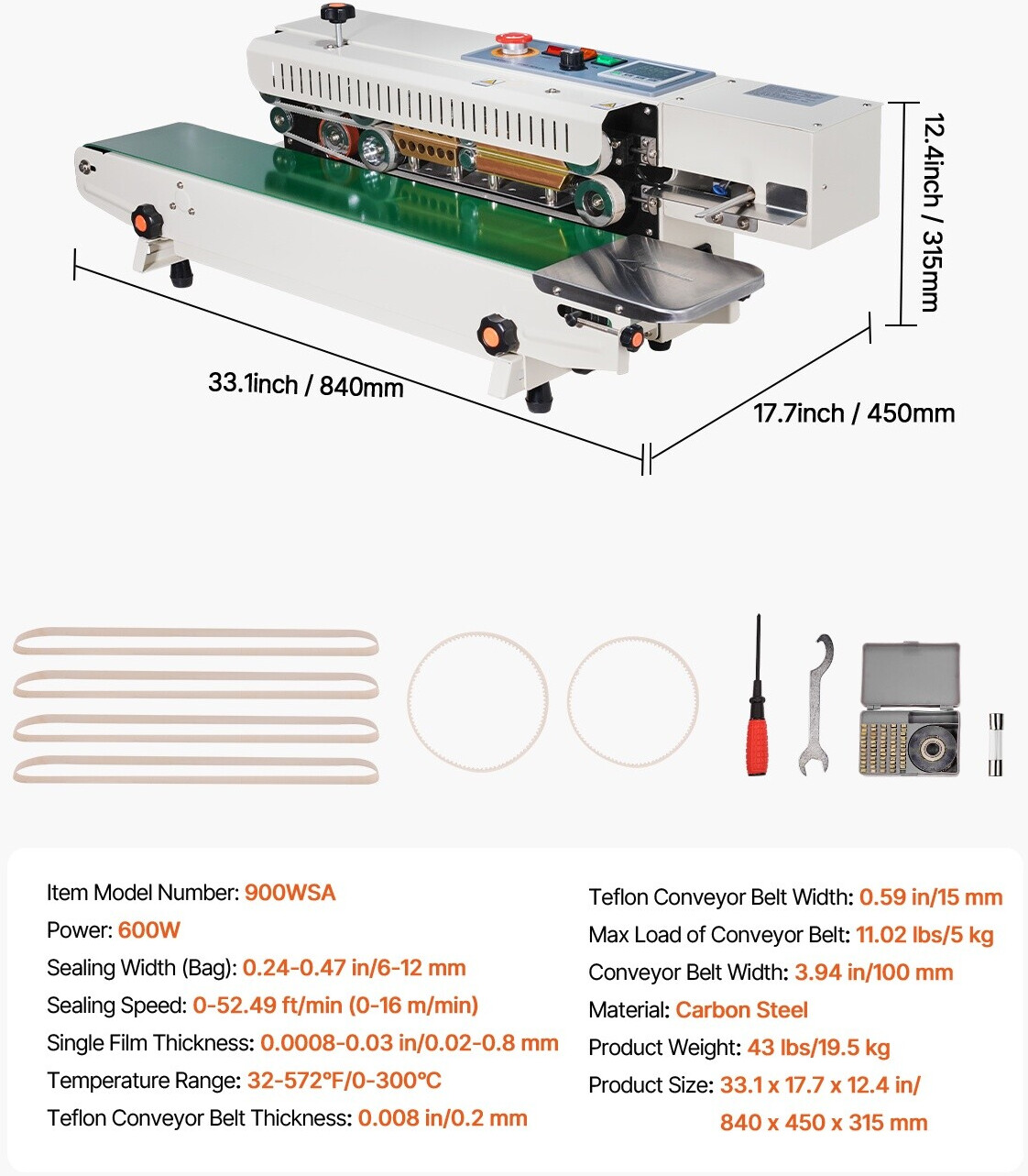 12.4inch / 315mm

33.1inch / 840mm

17.7inch / 450mm

Item Model Number: 900WSA
Power: 600W
Sealing Width (Bag): 0.24-0.47 in/6-12 mm
Sealing Speed: 0-52.49 ft/min (0-16 m/min)
Single Film Thickness: 0.0008-0.03 in/0.02-0.8 mm
Temperature Range: 32-572°F/0-300°C
Teflon Conveyor Belt Thickness: 0.008 in/0.2 mm

Teflon Conveyor Belt Width: 0.59 in/15 mm
Max Load of Conveyor Belt: 11.02 lbs/5 kg
Conveyor Belt Width: 3.94 in/100 mm
Material: Carbon Steel
Product Weight: 43 lbs/19.5 kg
Product Size: 33.1 x 17.7 x 12.4 in/ 840 x 450 x 315 mm