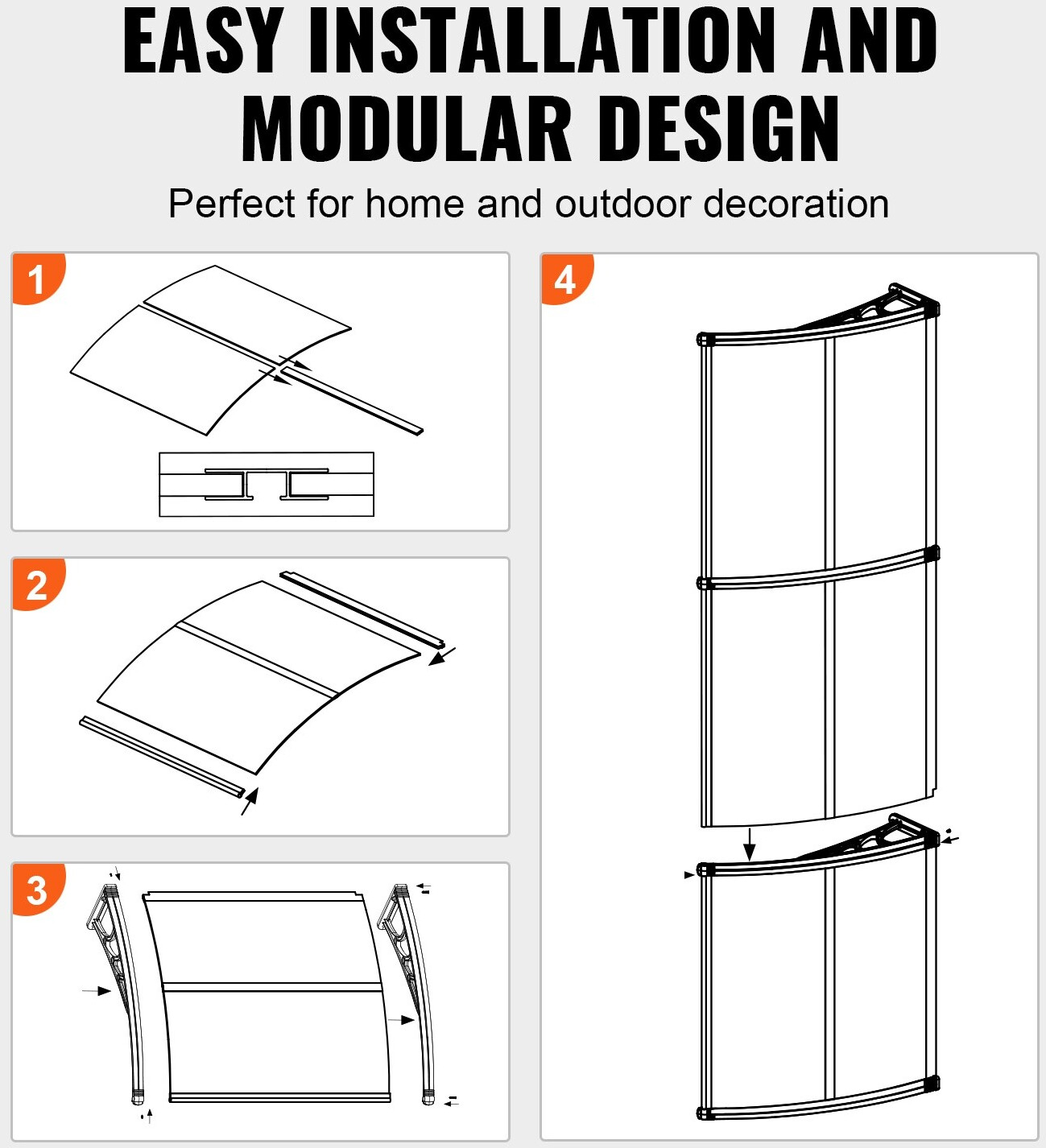 EASY INSTALLATION AND MODULAR DESIGN

Perfect for home and outdoor decoration

1

2

3

4