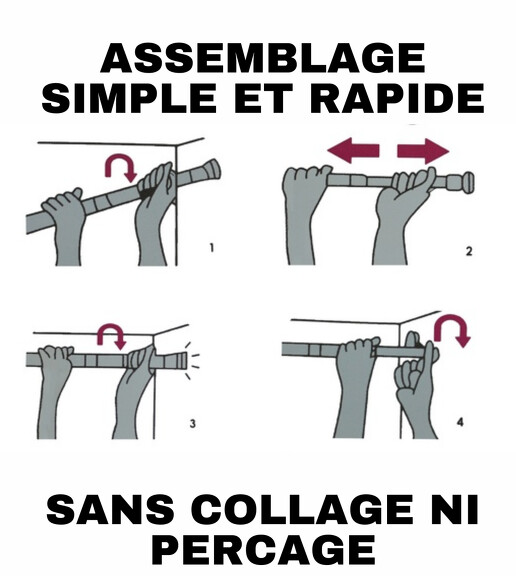 ASSEMBLAGE SIMPLE ET RAPIDE

1

2

3

4

SANS COLLAGE NI PERCAGE