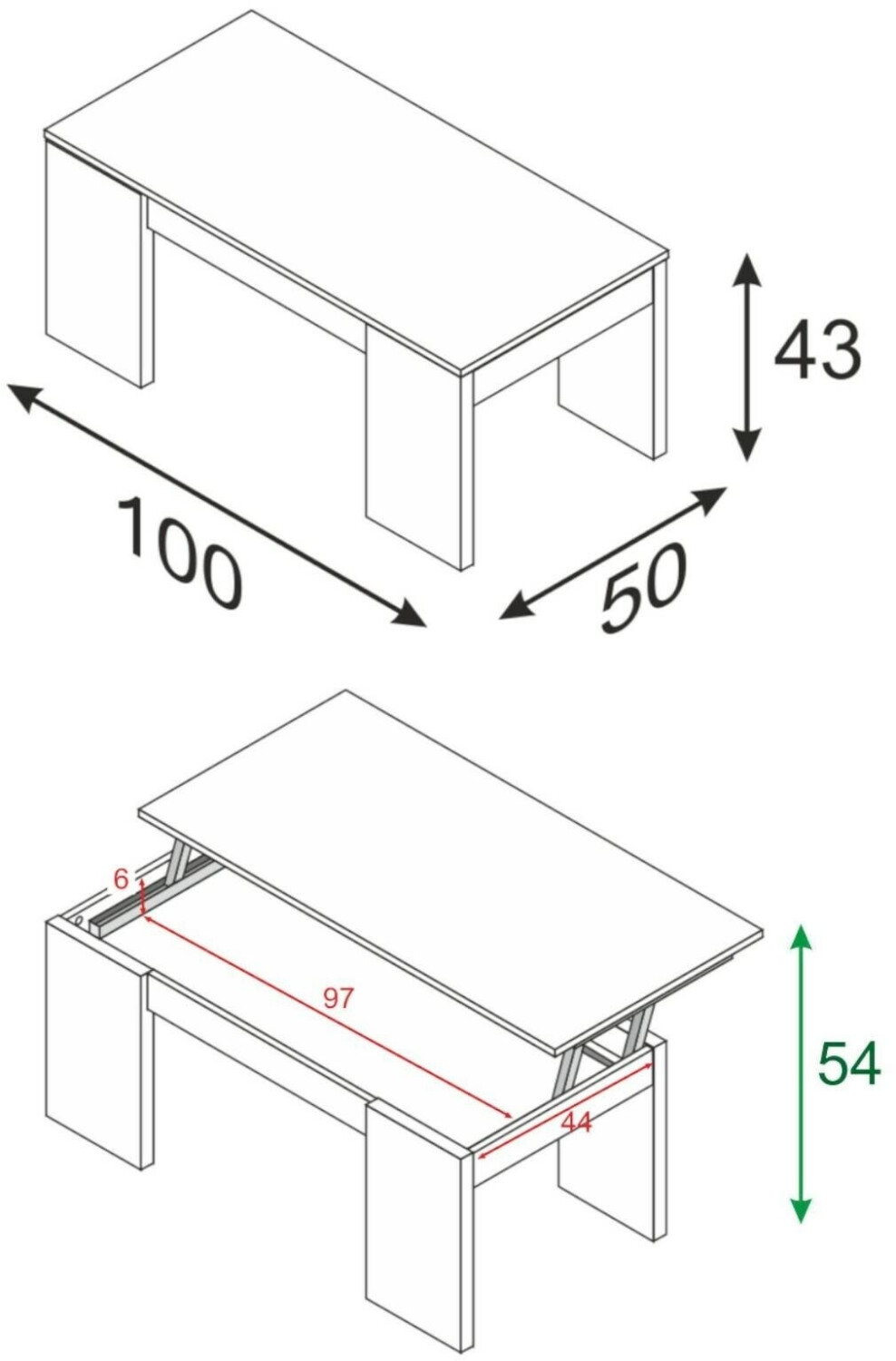 43

100

50

6

97

44

54