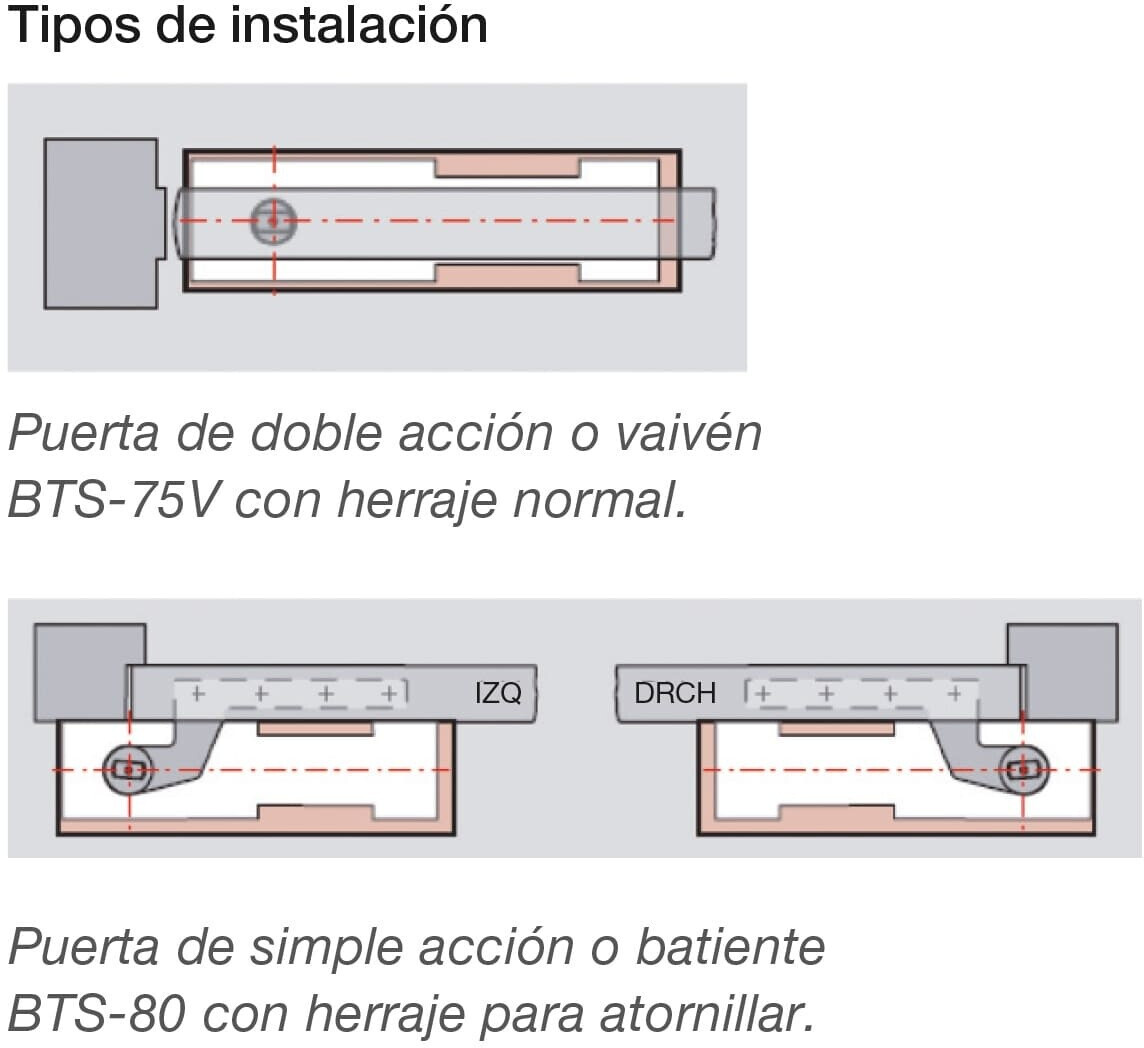 Tipos de instalación

Puerta de doble acción o vaivén BTS-75V con herraje normal.

IZQ

DRCH

Puerta de simple acción o batiente BTS-80 con herraje para atornillar.