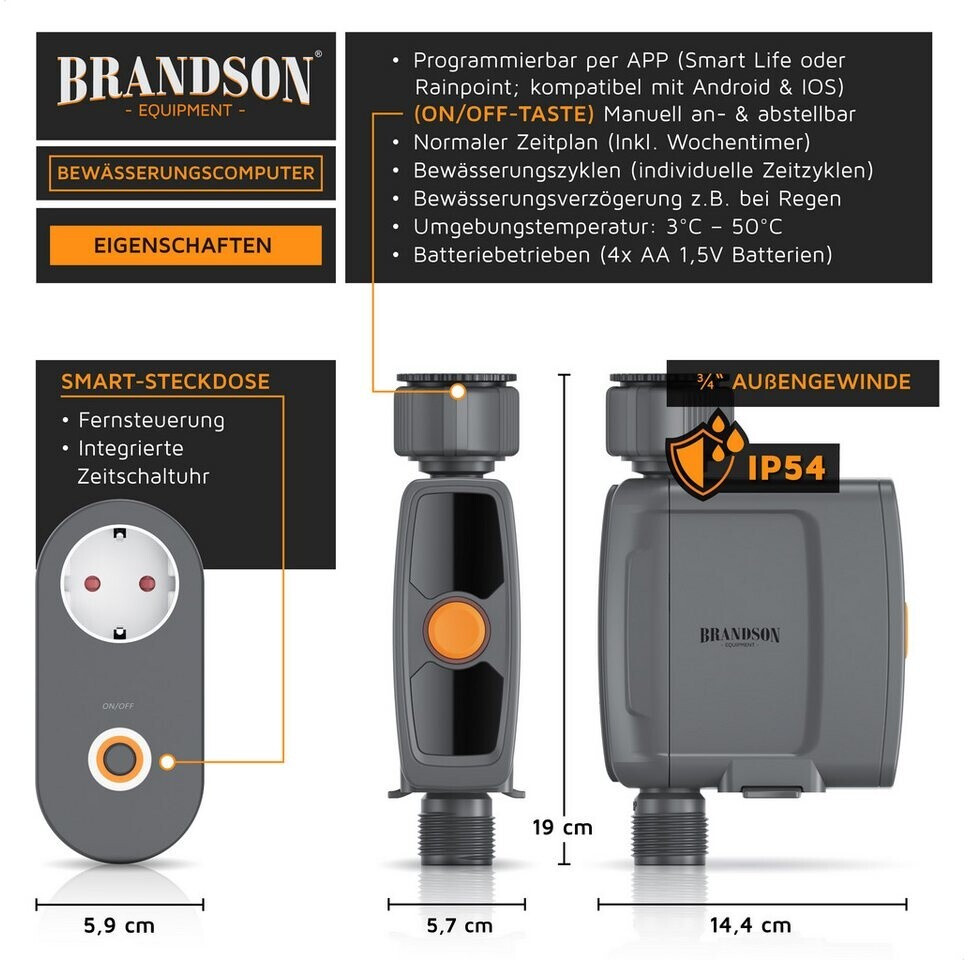 BRANDSON®
- EQUIPMENT -

BEWÄSSERUNGSCOMPUTER

EIGENSCHAFTEN

• Programmierbar per APP (Smart Life oder Rainpoint; kompatibel mit Android & IOS)
(ON/OFF-TASTE) Manuell an- & abstellbar
• Normaler Zeitplan (Inkl. Wochentimer)
• Bewässerungszyklen (individuelle Zeitzyklen)
• Bewässerungsverzögerung z.B. bei Regen
• Umgebungstemperatur: 3°C – 50°C
• Batteriebetrieben (4x AA 1,5V Batterien)

SMART-STECKDOSE
• Fernsteuerung
• Integrierte Zeitschaltuhr

ON/OFF

¾" AUßENGEWINDE

IP54

BRANDSON
- EQUIPMENT -

19 cm

5,9 cm

5,7 cm

14,4 cm