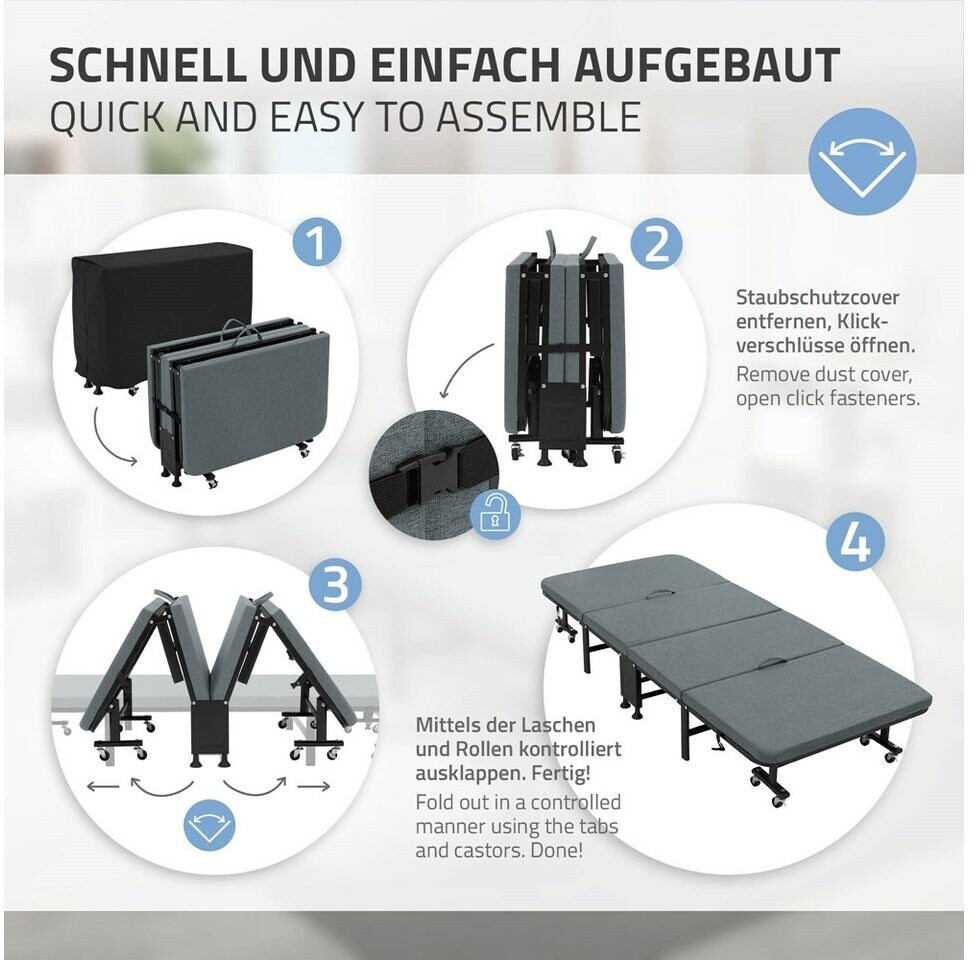 SCHNELL UND EINFACH AUFGEBAUT
QUICK AND EASY TO ASSEMBLE

1

2

Staubschutzcover entfernen, Klickverschlüsse öffnen.
Remove dust cover, open click fasteners.

3

4

Mittels der Laschen und Rollen kontrolliert ausklappen. Fertig!
Fold out in a controlled manner using the tabs and castors. Done!